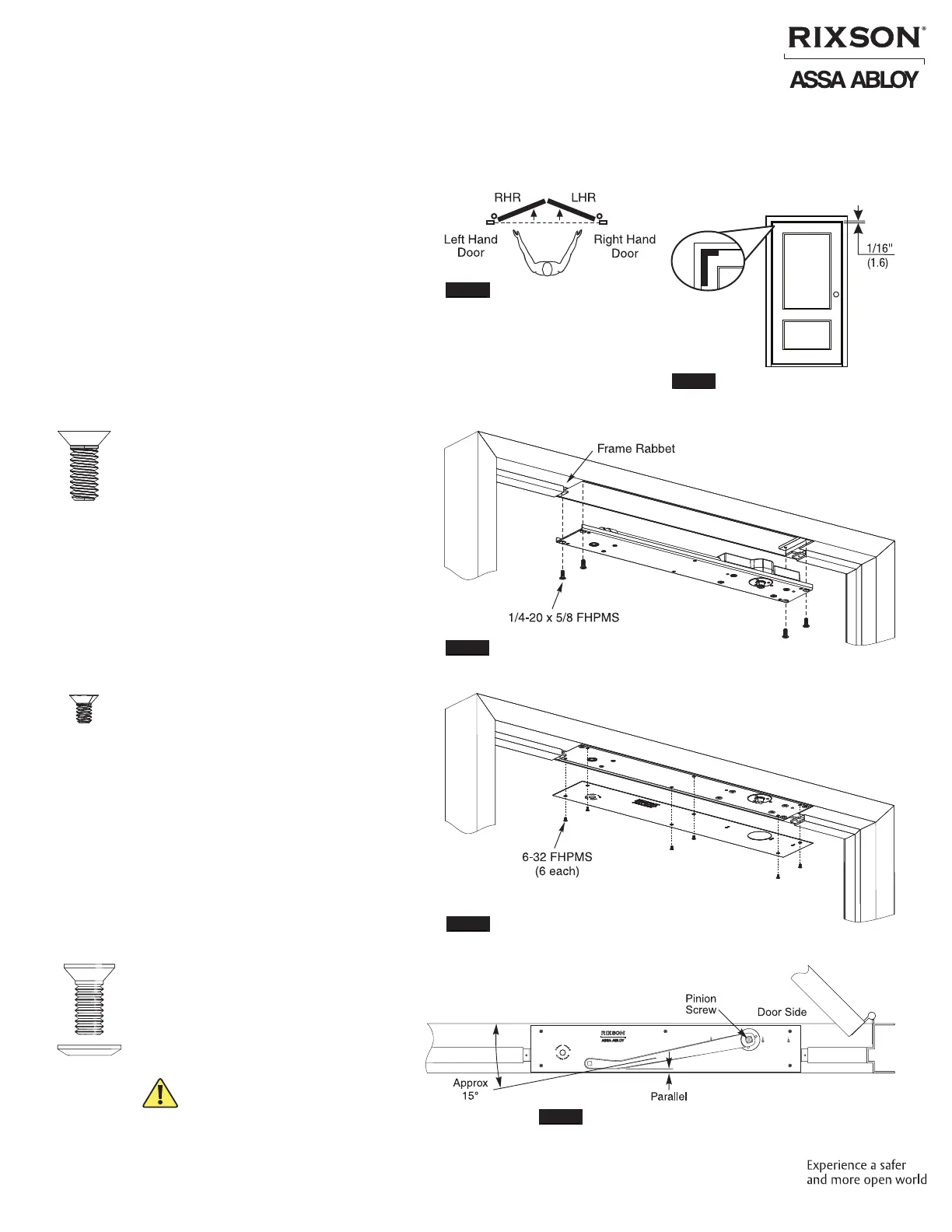 RIXSON®
ASSA ABLOY

RHR
LHR
Left Hand Door
Right Hand Door

1/16"
(1.6)

Frame Rabbet

1/4-20 x 5/8 FHPMS

6-32 FHPMS
(6 each)

Pinion Screw
Door Side
RIXSON
ASSA ABLOY
Approx 15°
Parallel

Experience a safer and more open world