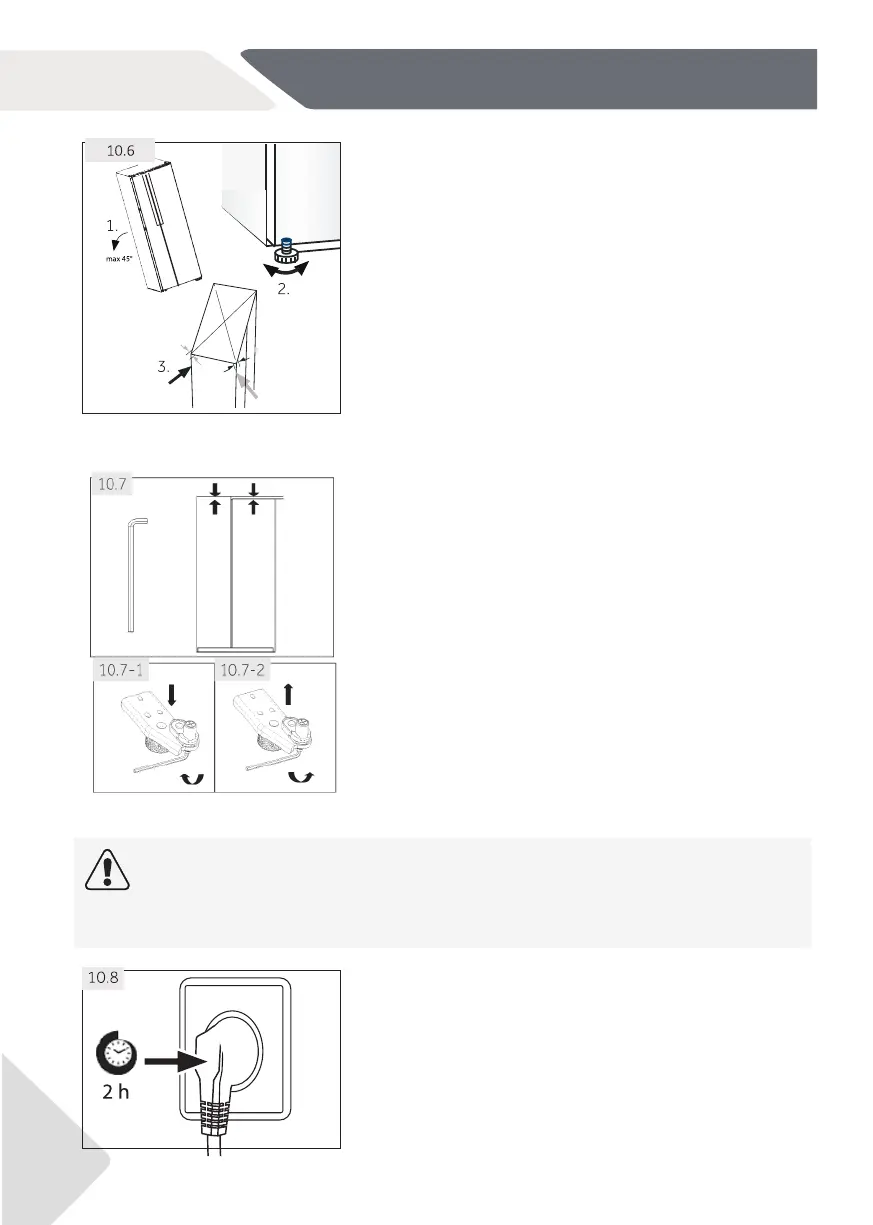 10.6

1.

max 45°

2.

3.

10.7

10.7-1

10.7-2

10.8

2 h