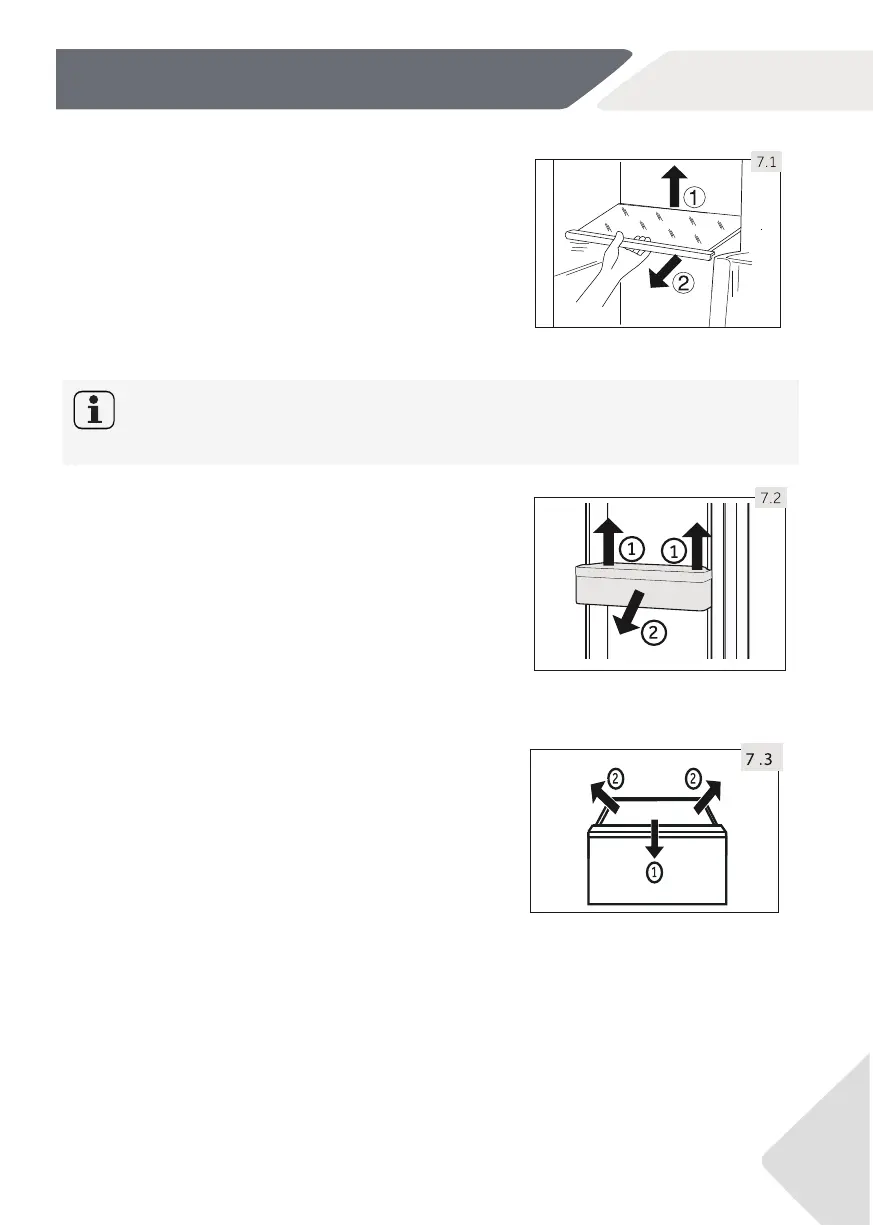 7.1

①

②

7.2

①

①

②

7.3

②

②

①