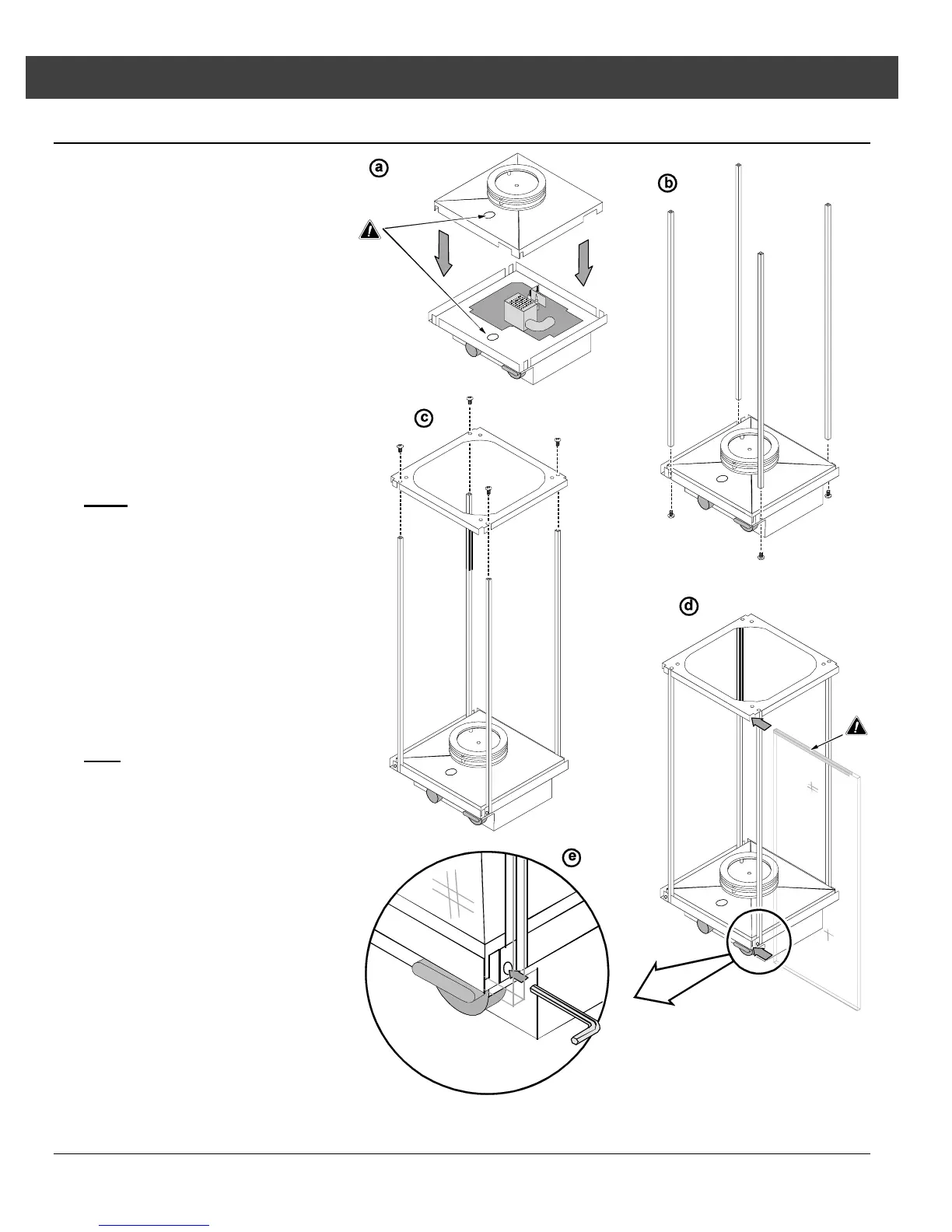 a

b

c

d

e