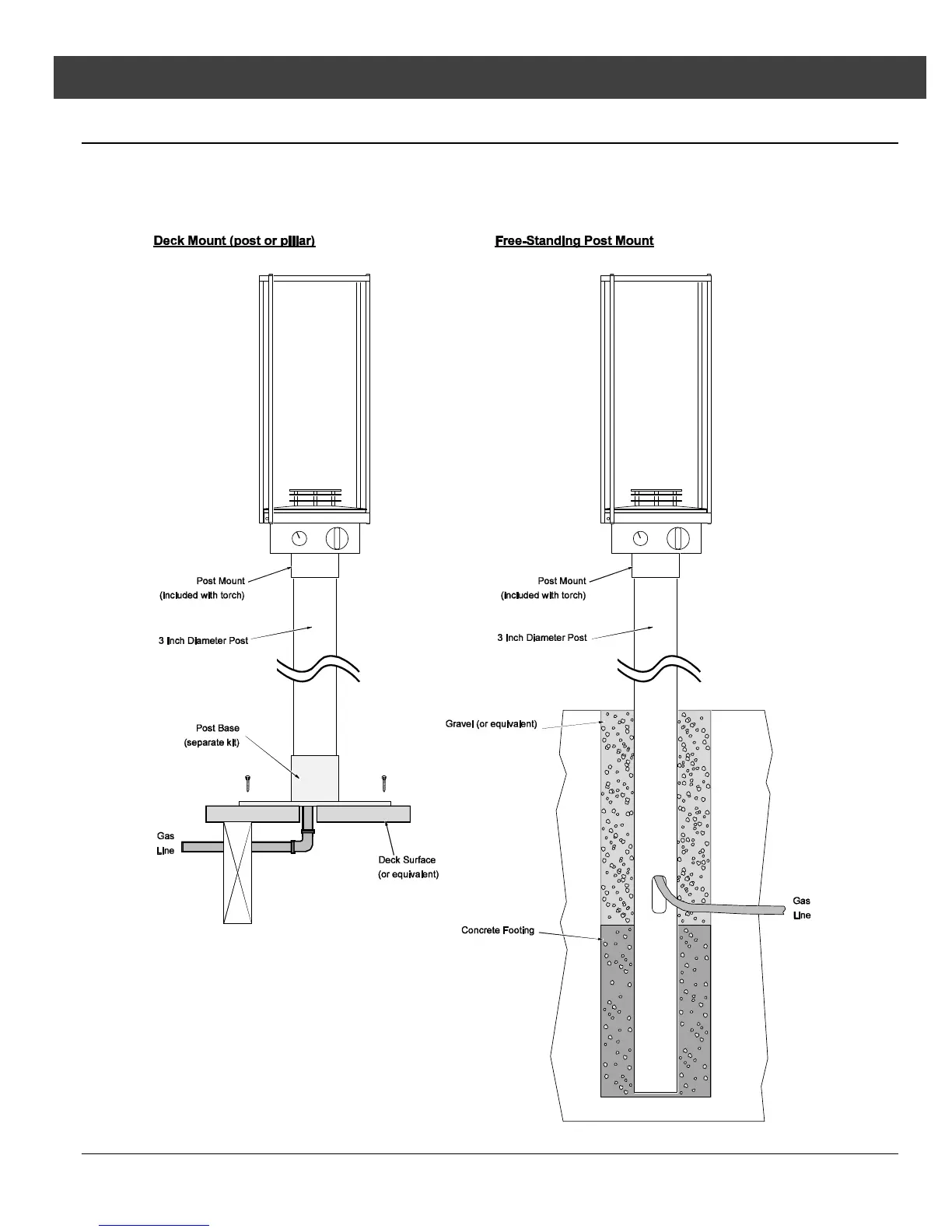 Deck Mount (post or pillar)

Post Mount
(included with torch)

3 Inch Diameter Post

Post Base
(separate kit)

Gas
Line

Deck Surface
(or equivalent)

Free-Standing Post Mount

Post Mount
(included with torch)

3 Inch Diameter Post

Gravel (or equivalent)

Gas
Line

Concrete Footing