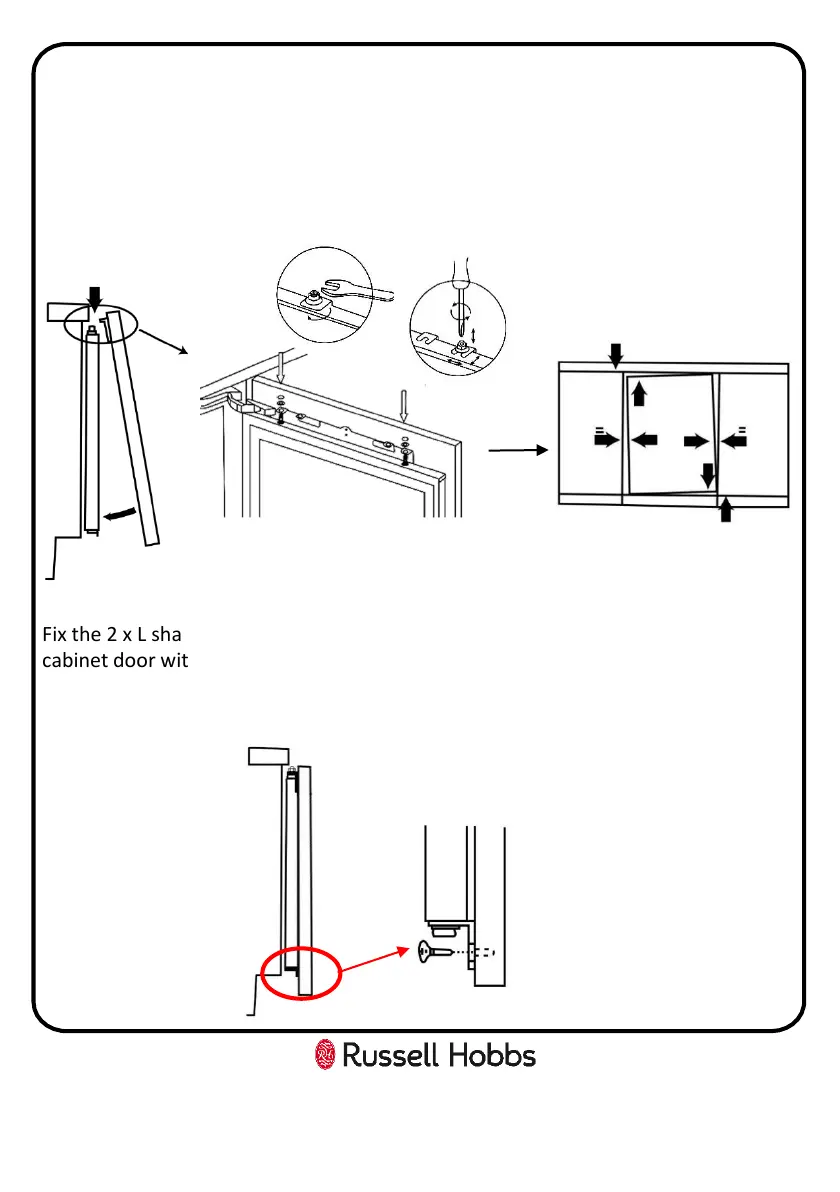 Fix the 2 x L sha
cabinet door wit

Russell Hobbs