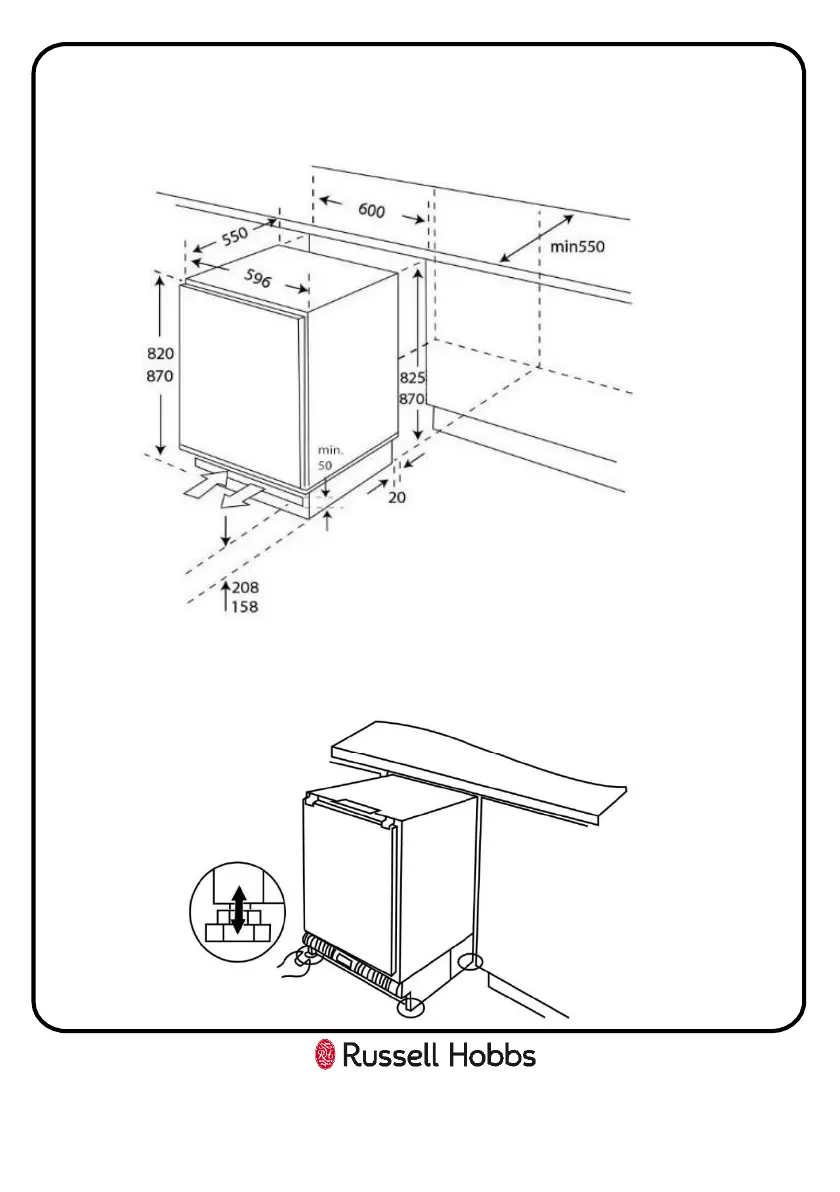 600

550

min550

596

820
870

825
870

min.
50

20

208
158

Russell Hobbs