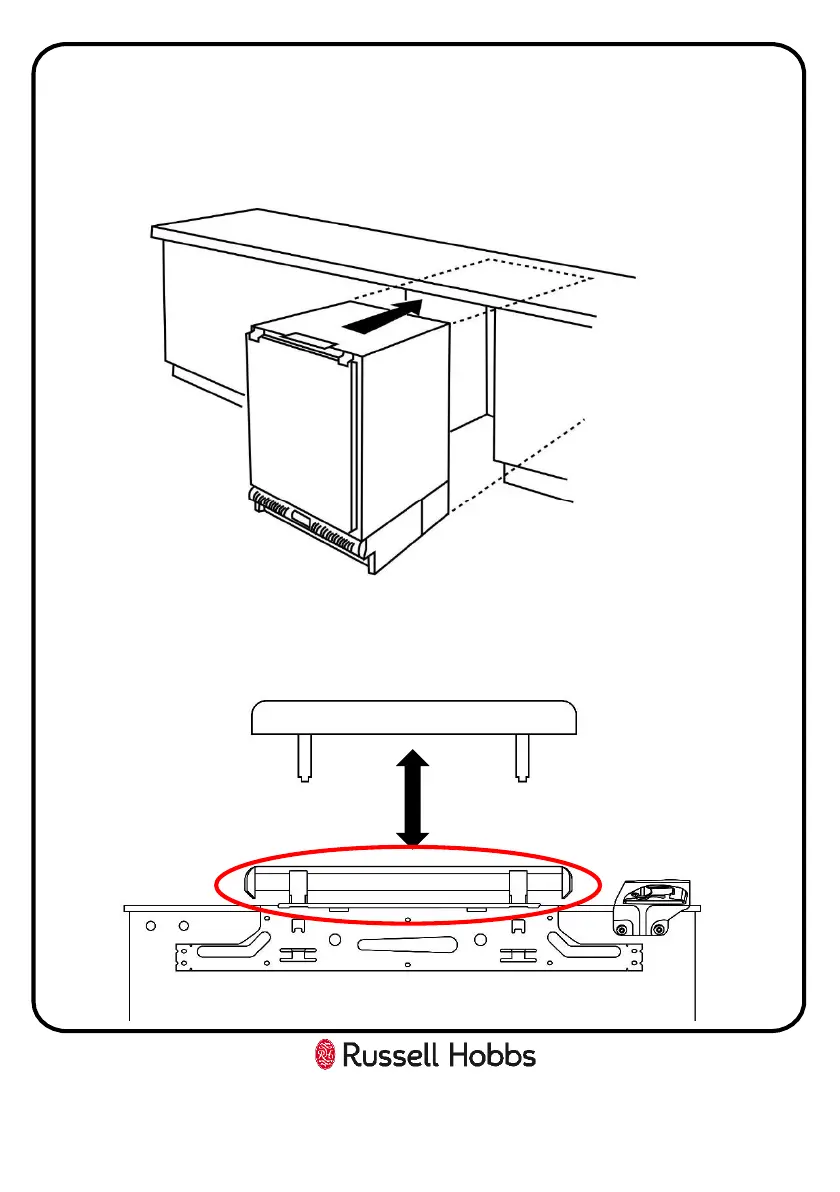 Russell Hobbs