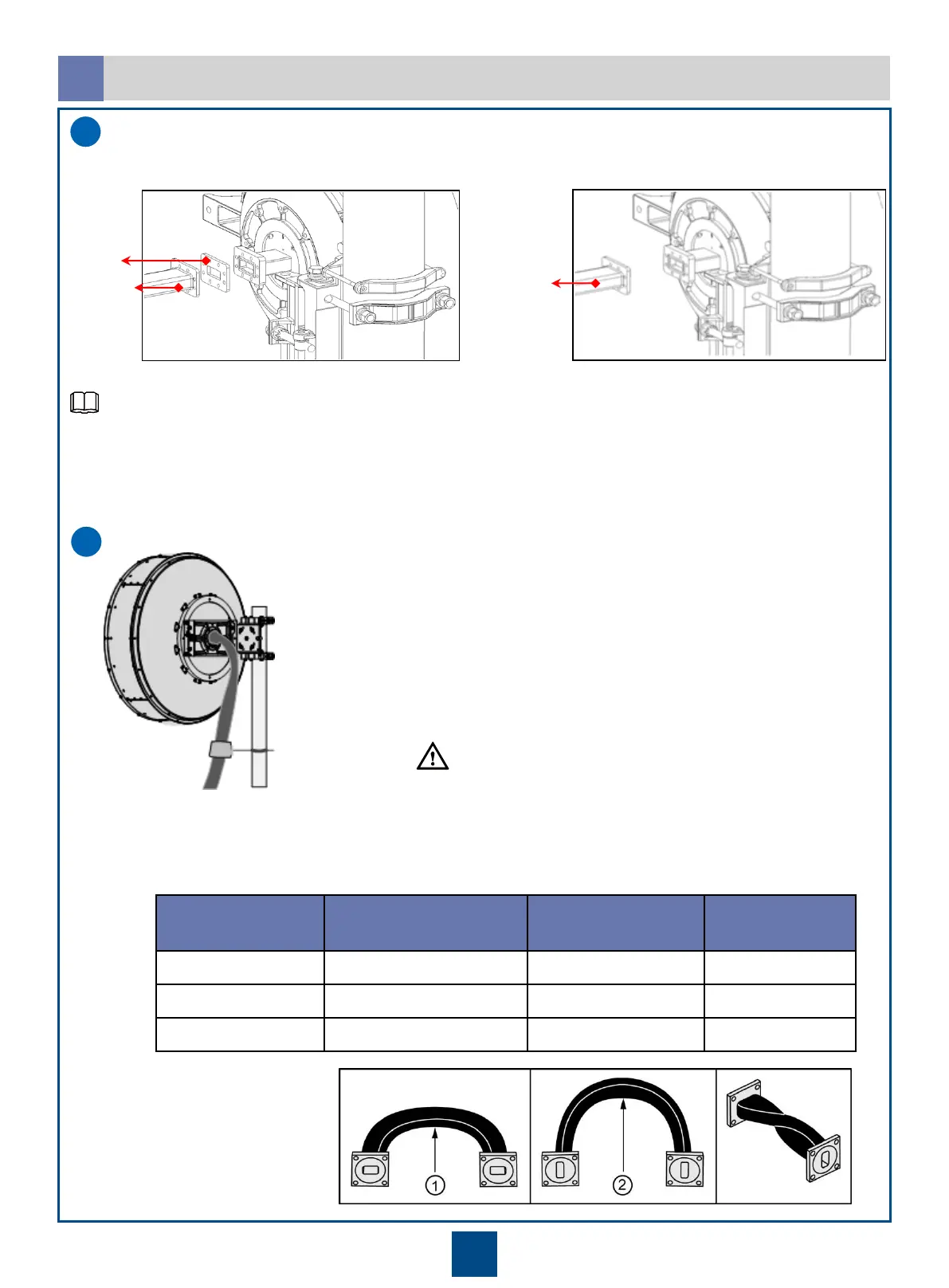 ①

②