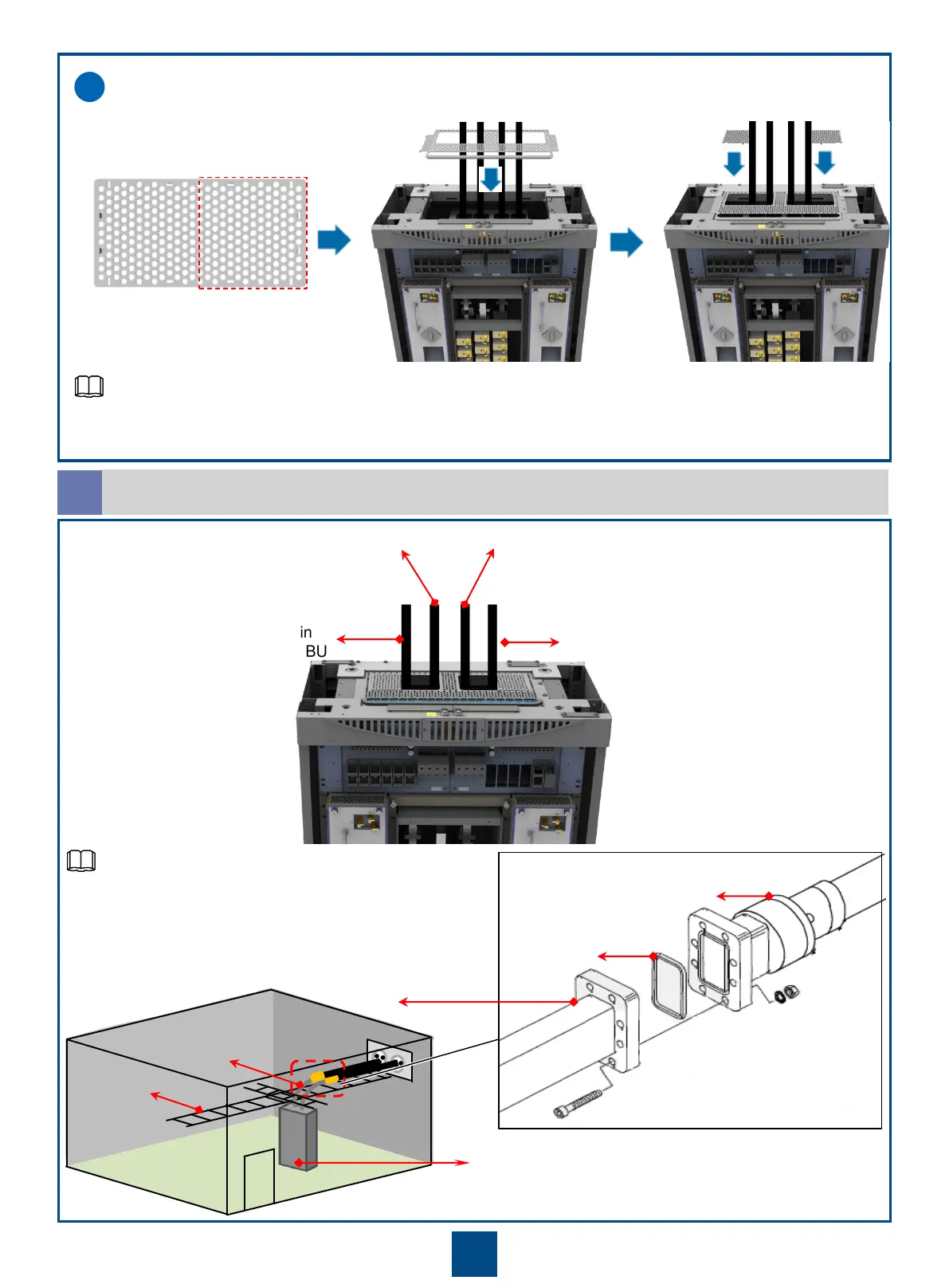 in
BU