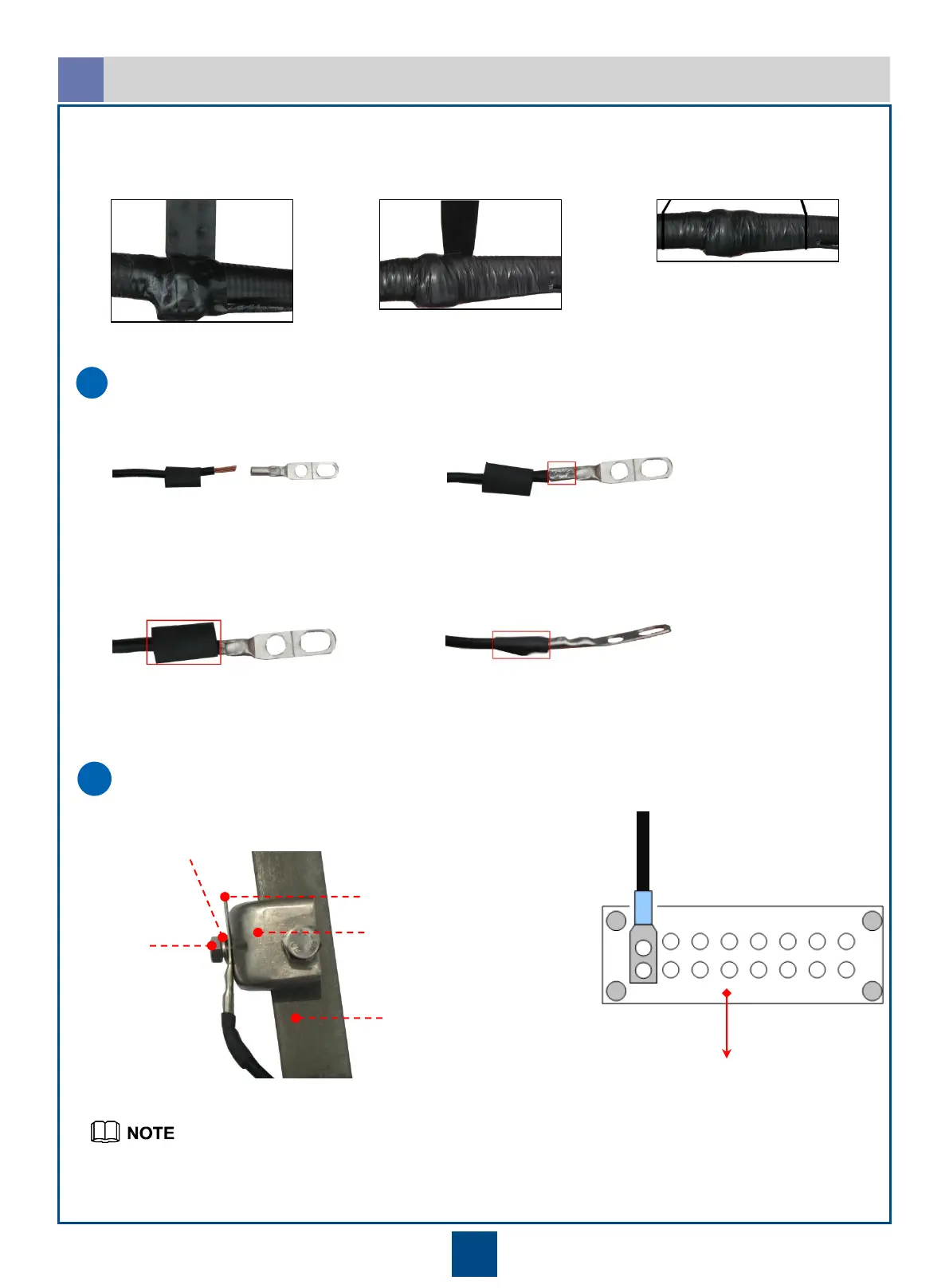 NOTE