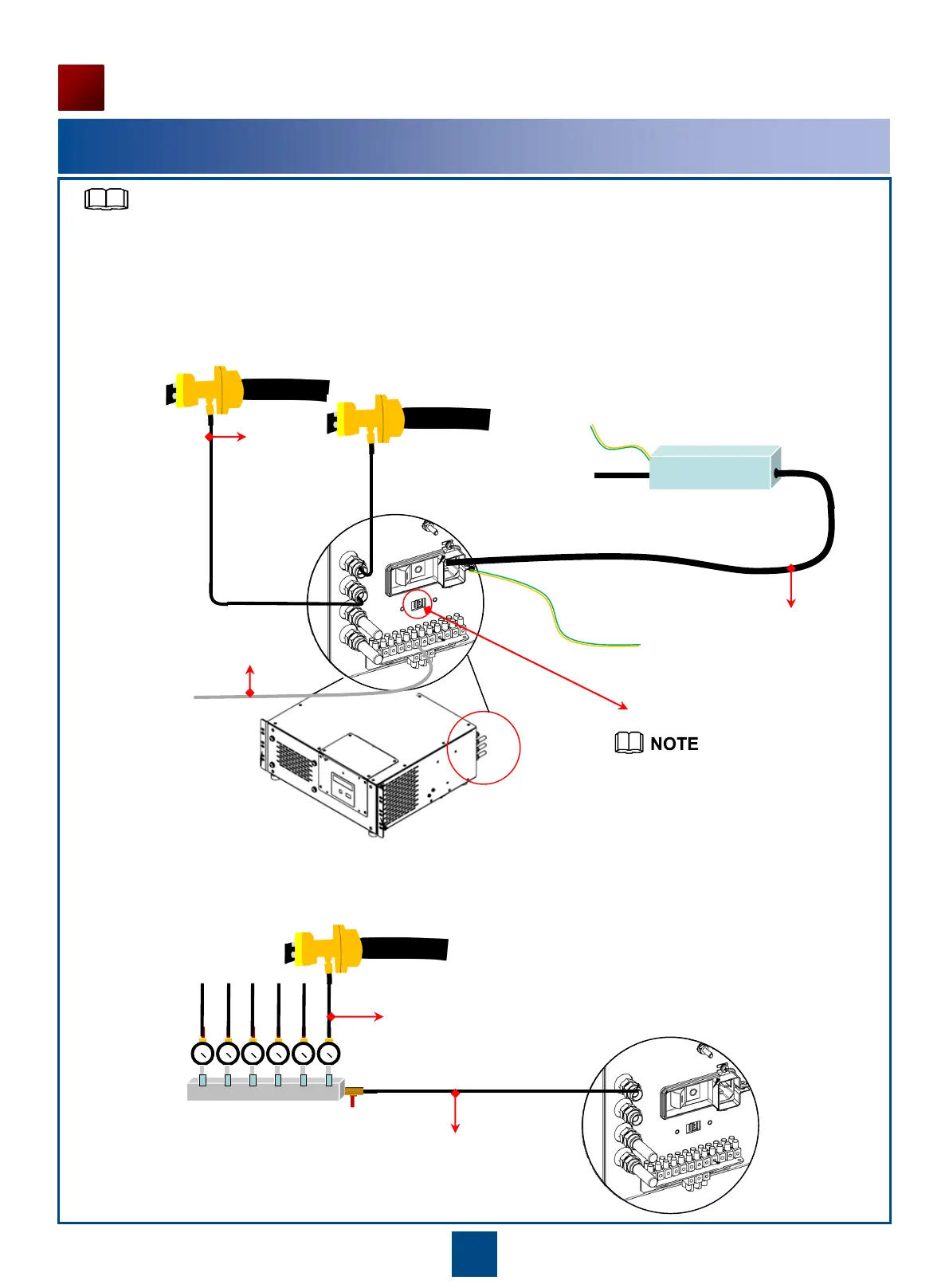 NOTE