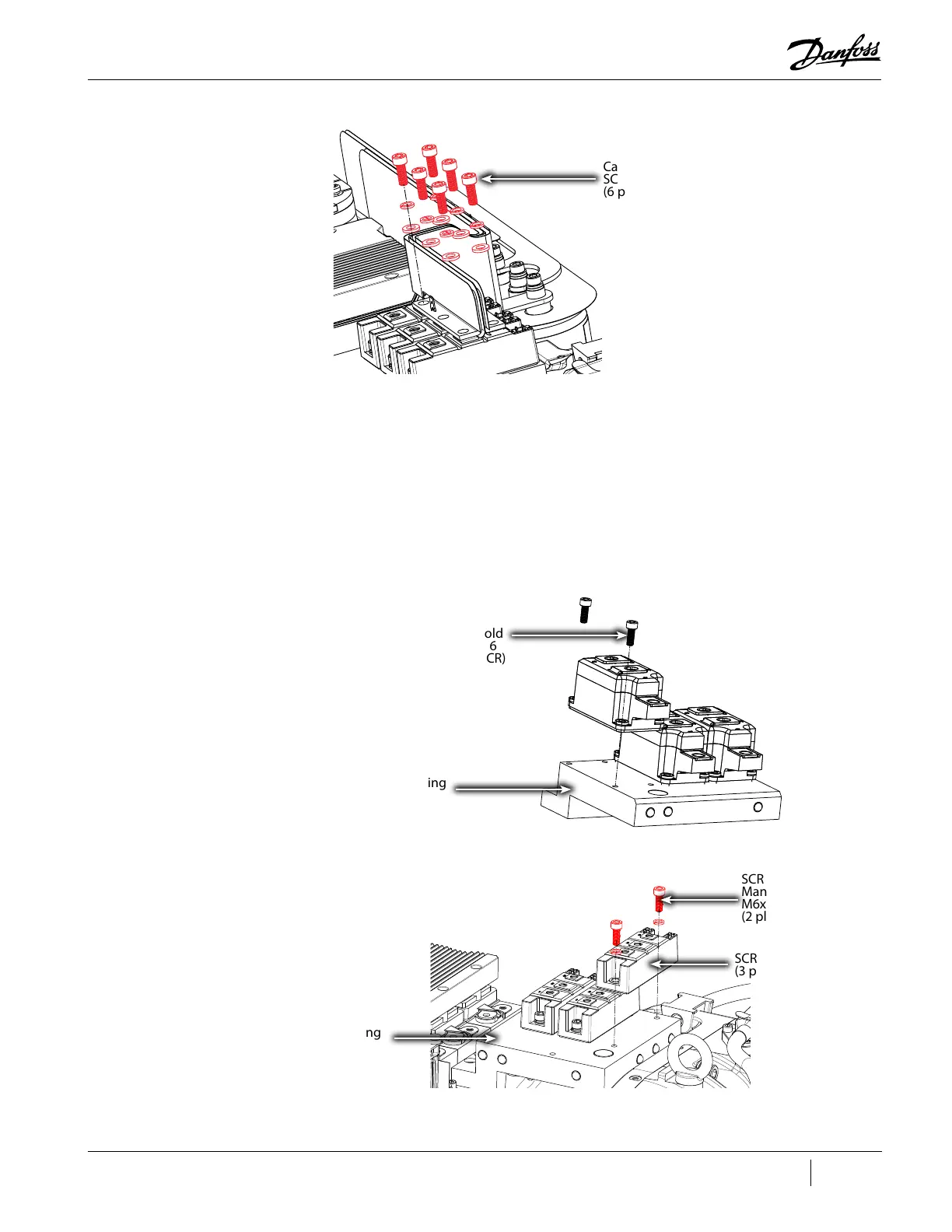 Danfoss

Ca
SC
(6 p

old
6
CR)

ing

SCR
Man
M6x
(2 pl

SCR
(3 p

ng