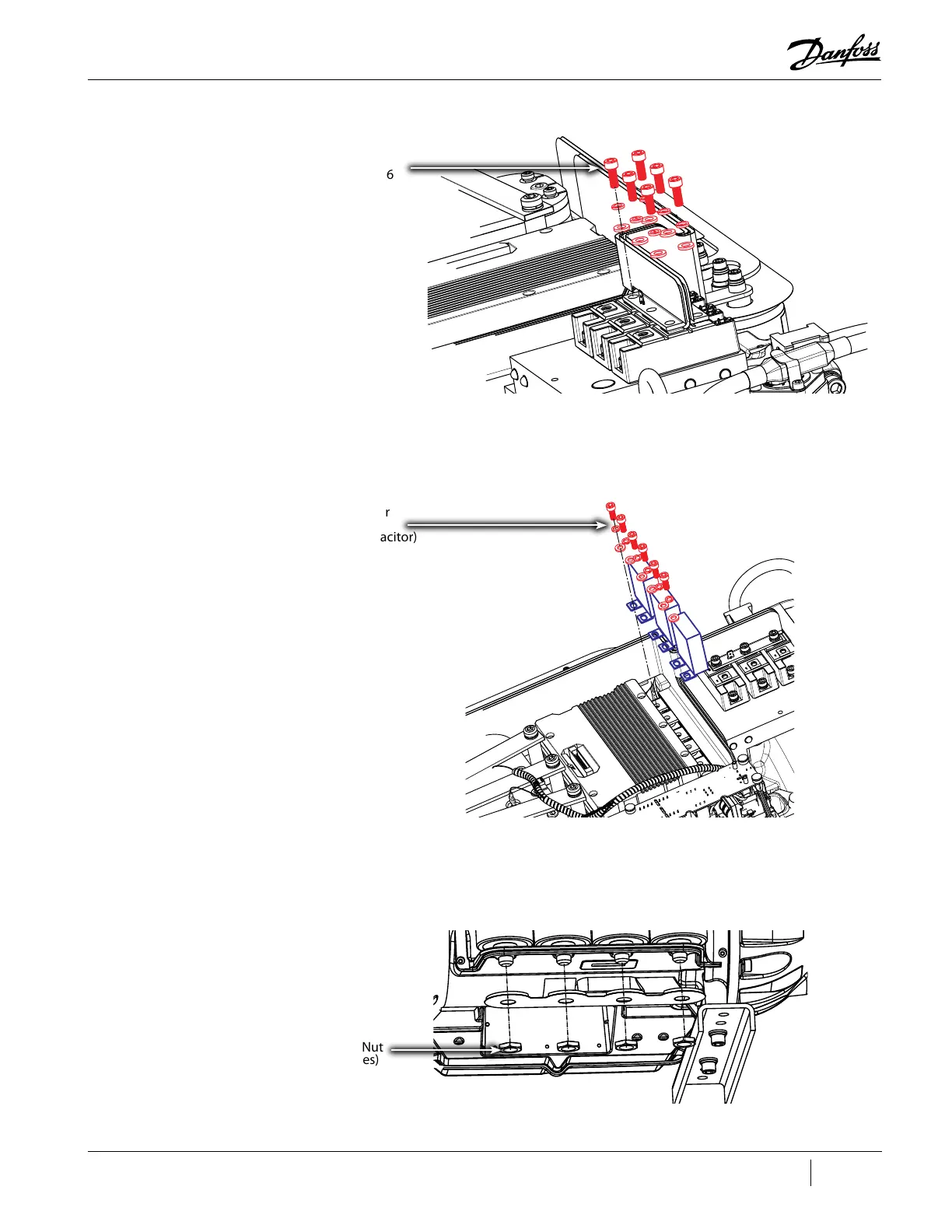 Danfoss

6

r

acitor)

Nut
es)