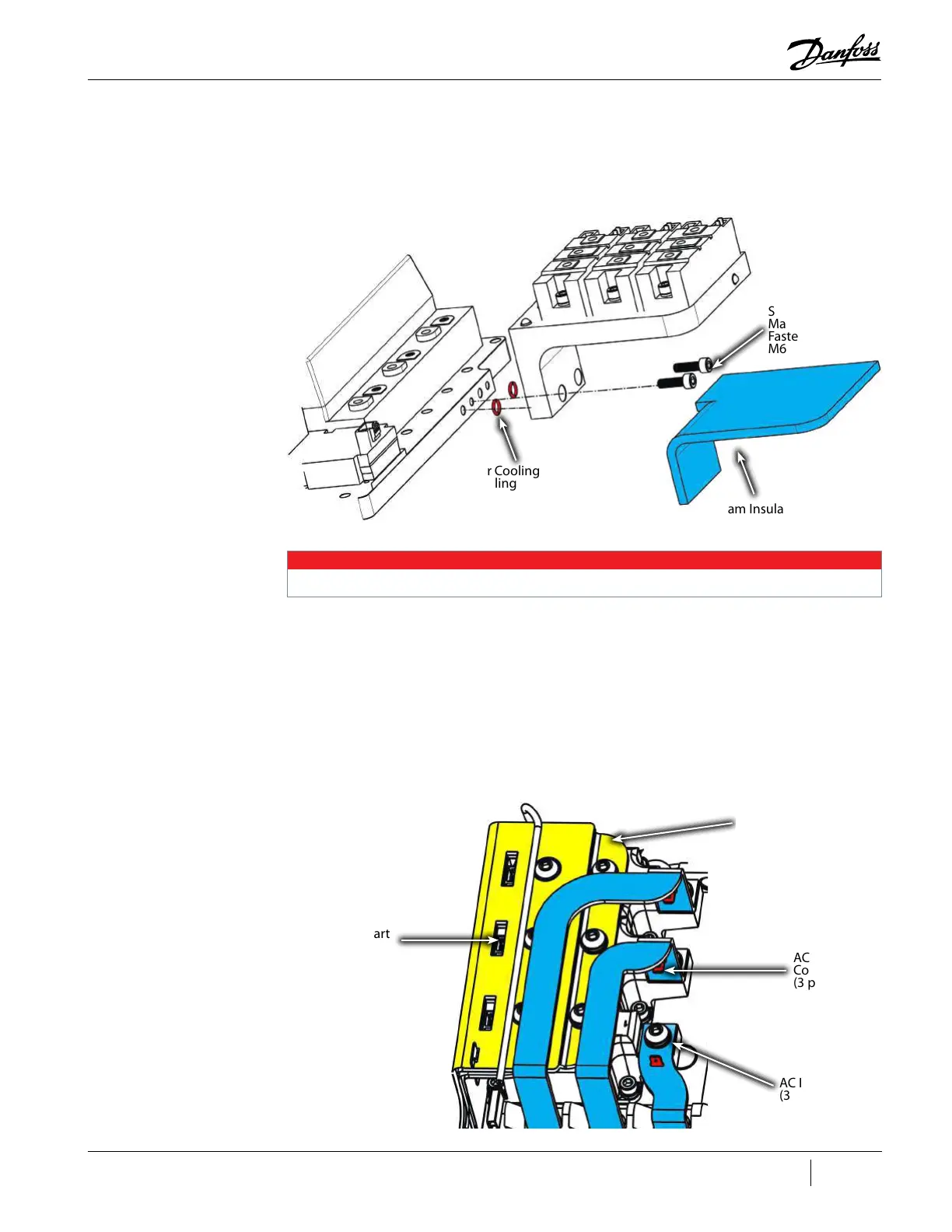 Danfoss

S
Ma
Faste
M6

r Cooling
ling

am Insula

art

AC
Co
(3 p

AC I
(3