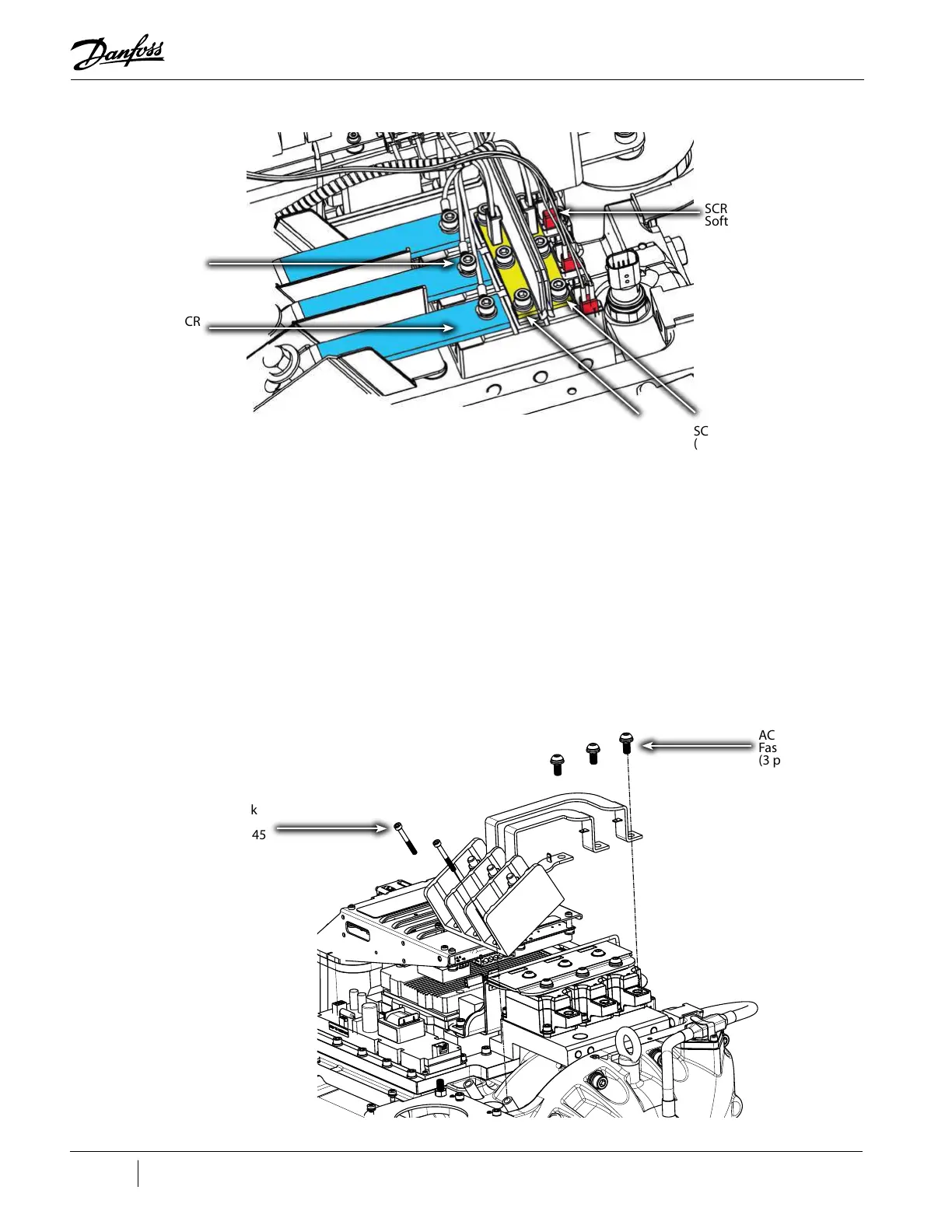 Danfoss

SCR
Soft

CR

SC
(

AC
Fas
(3 p

k
45