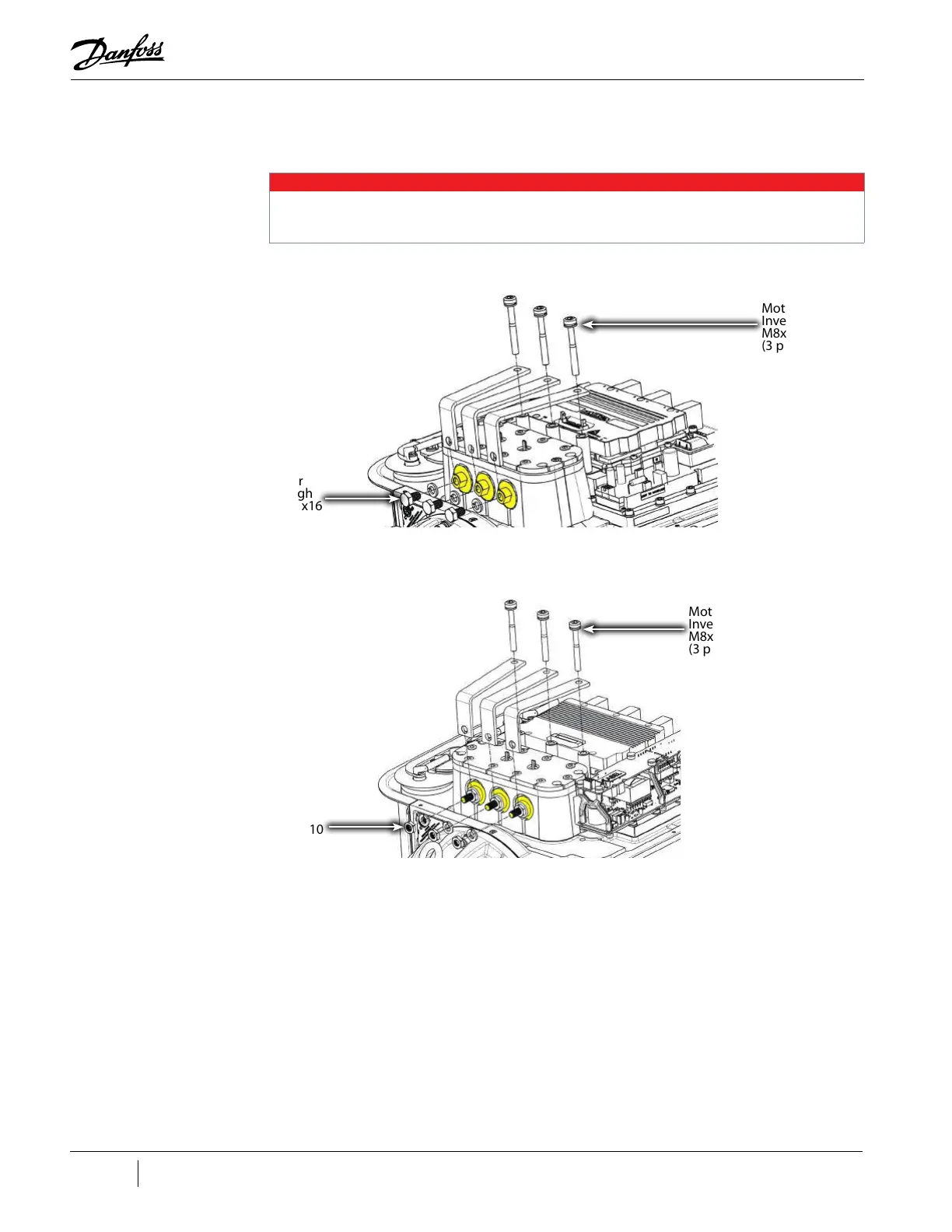 Danfoss

Mot
Inve
M8x
(3 p

r
gh
x16

Mot
Inve
M8x
(3 p

10