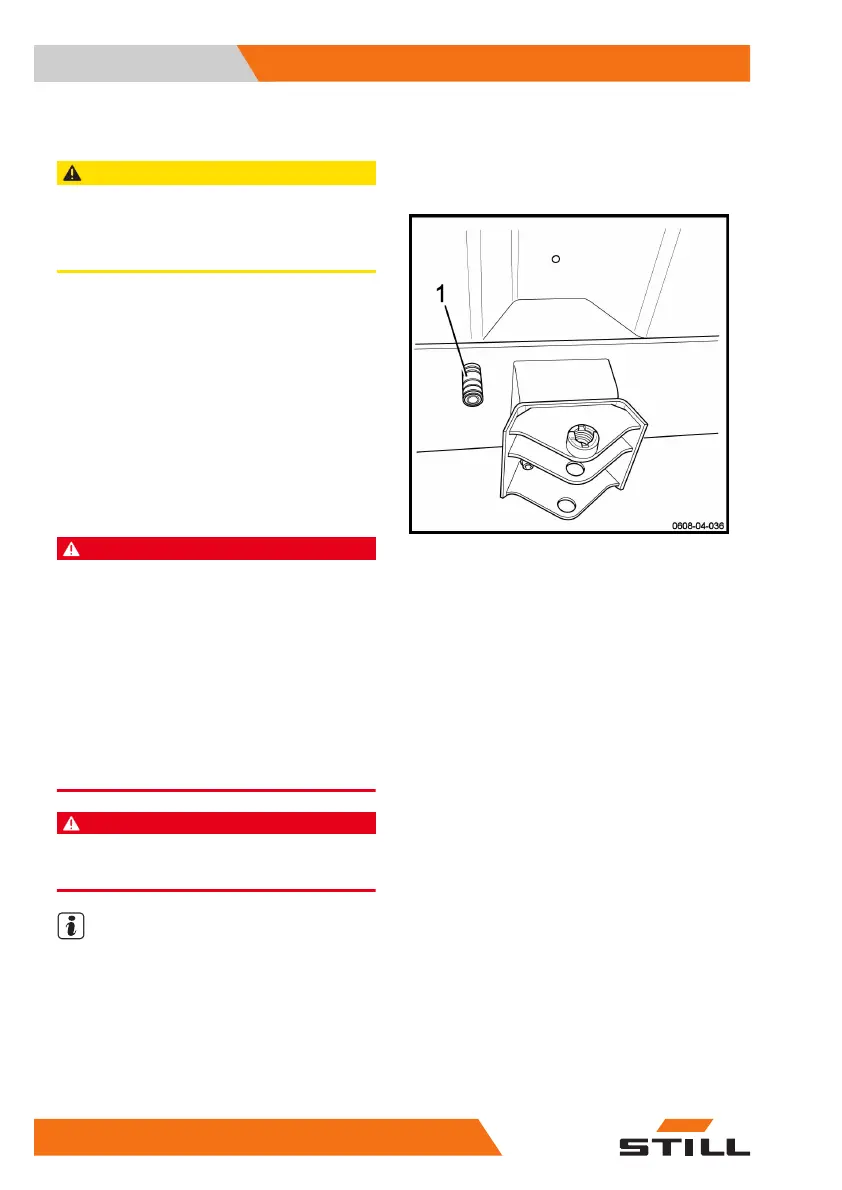 1

0608-04-036

STILL