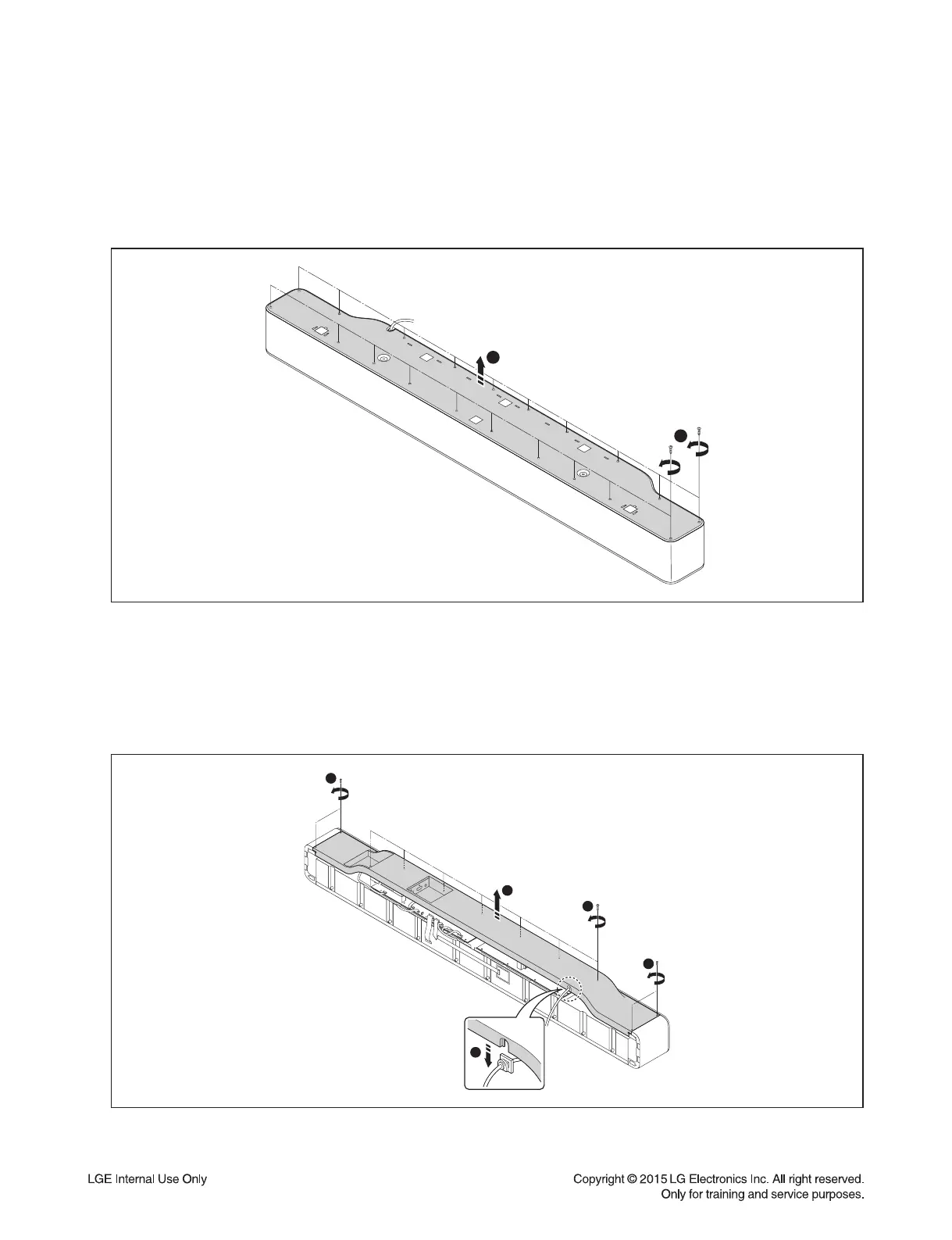 LGE Internal Use Only

Copyright © 2015 LG Electronics Inc. All right reserved. Only for training and service purposes.