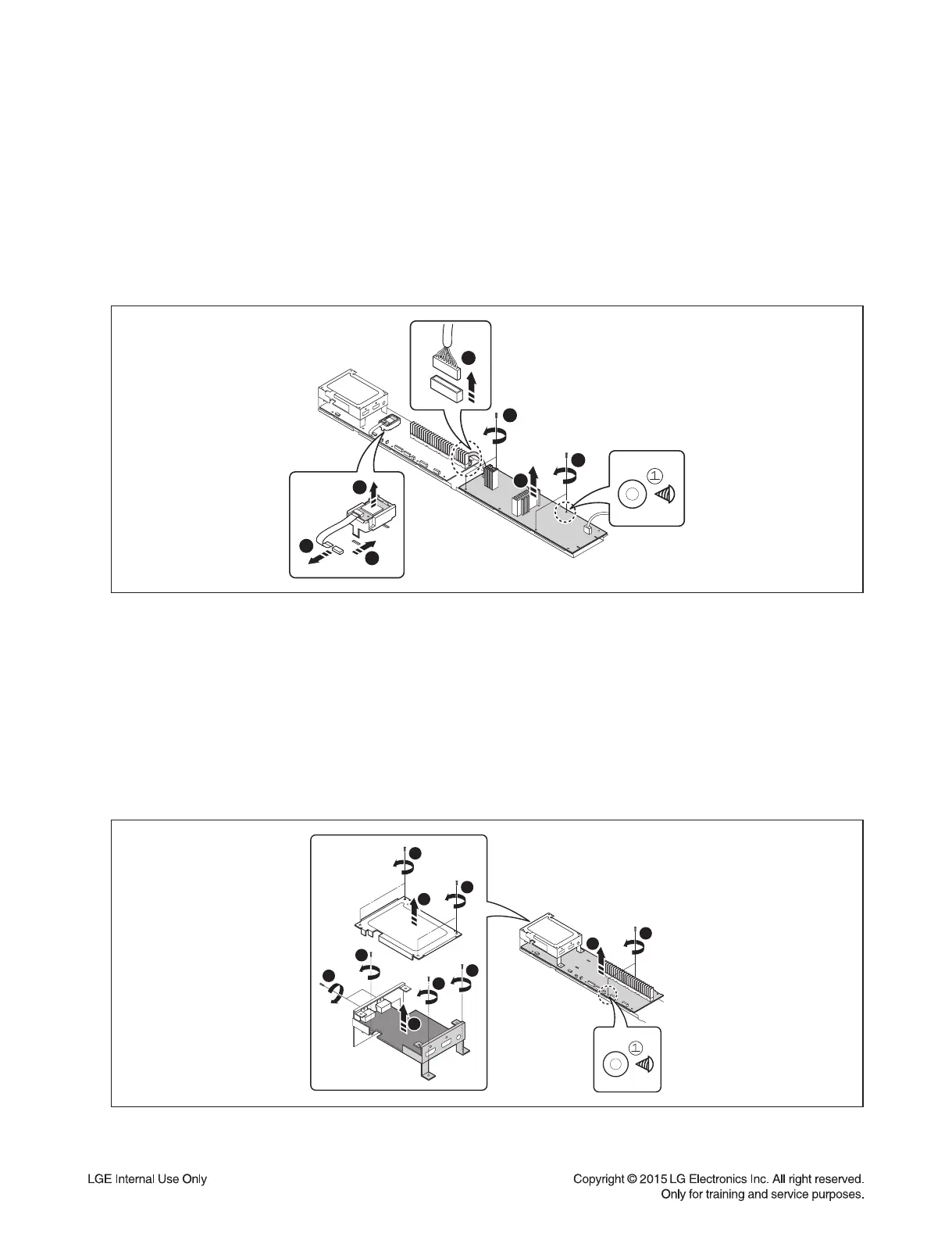 1

1

LGE Internal Use Only

Copyright © 2015 LG Electronics Inc. All right reserved.
Only for training and service purposes.