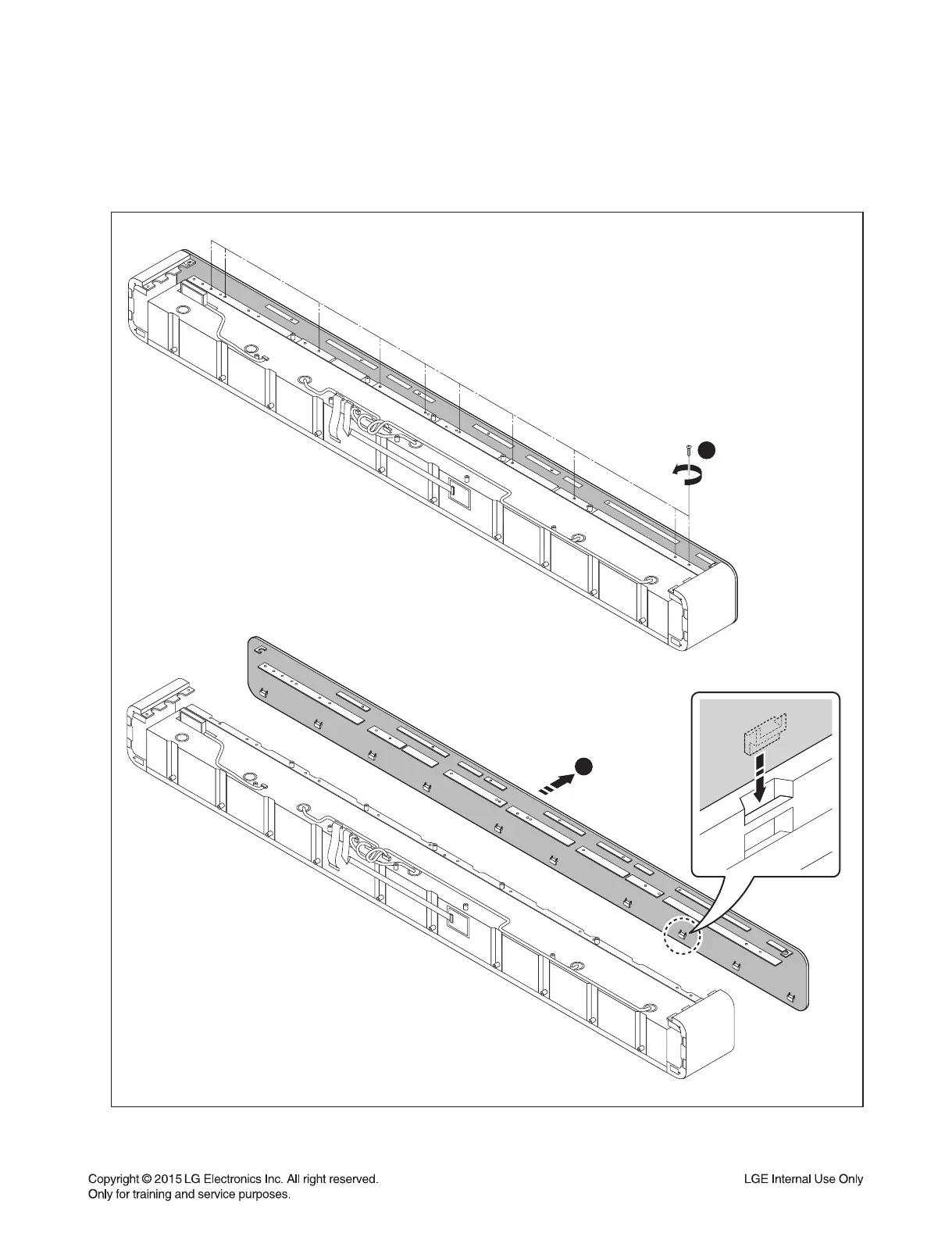 Copyright © 2015 LG Electronics Inc. All right reserved.
Only for training and service purposes.

LGE Internal Use Only