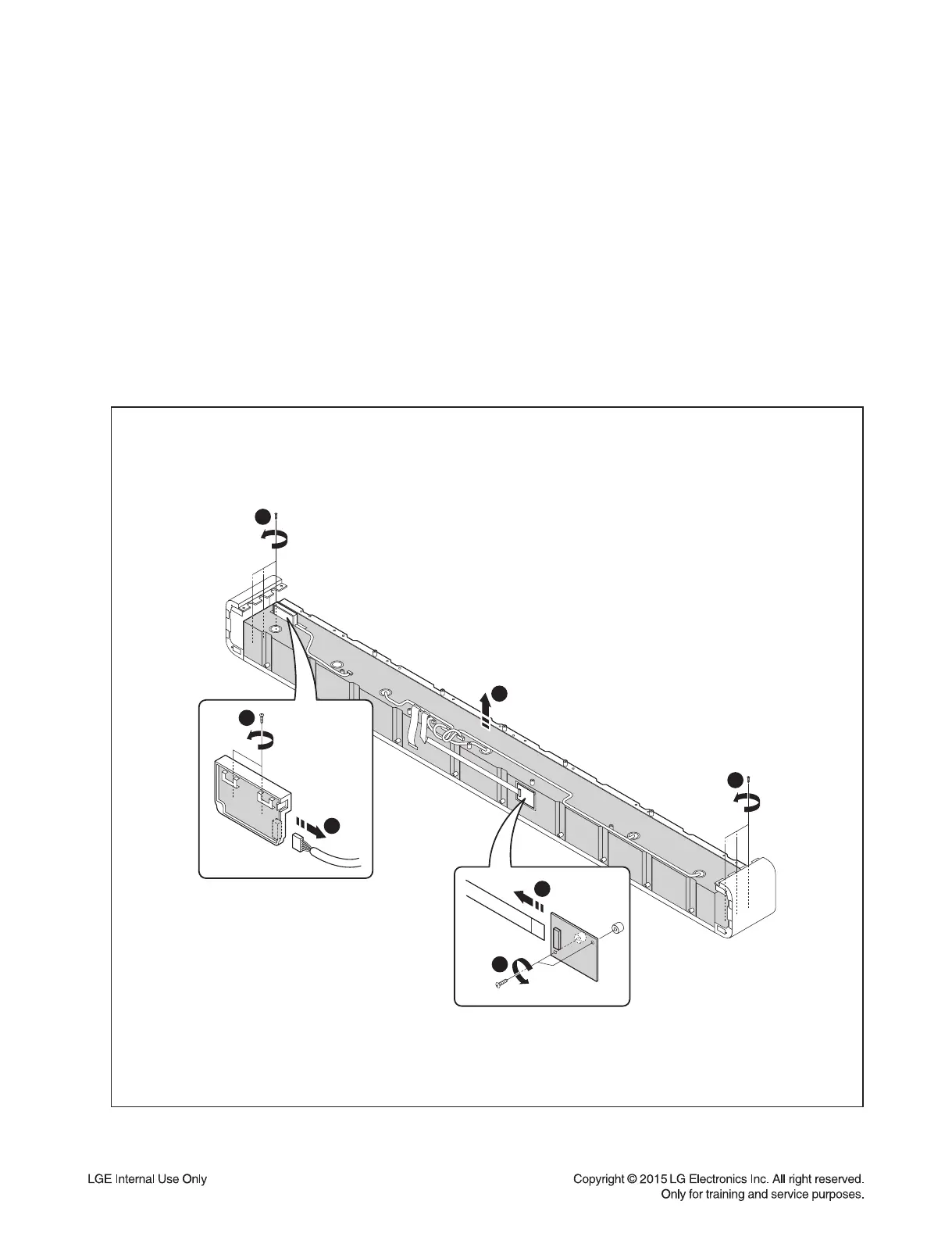 LGE Internal Use Only

Copyright © 2015 LG Electronics Inc. All right reserved.
Only for training and service purposes.