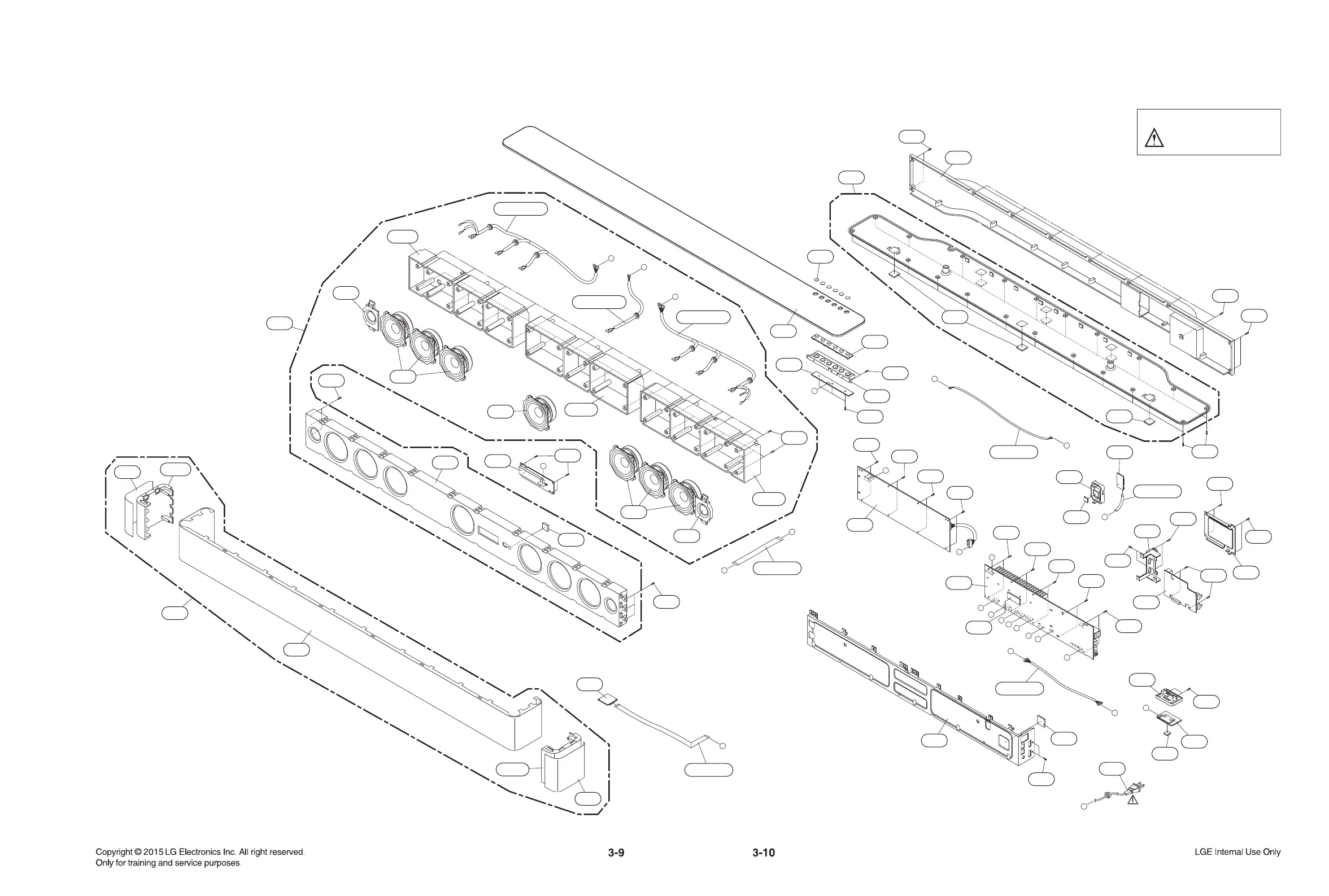 Copyright © 2015 LG Electronics Inc. All right reserved.
Only for training and service purposes.

3-9

3-10

LGE Internal Use Only