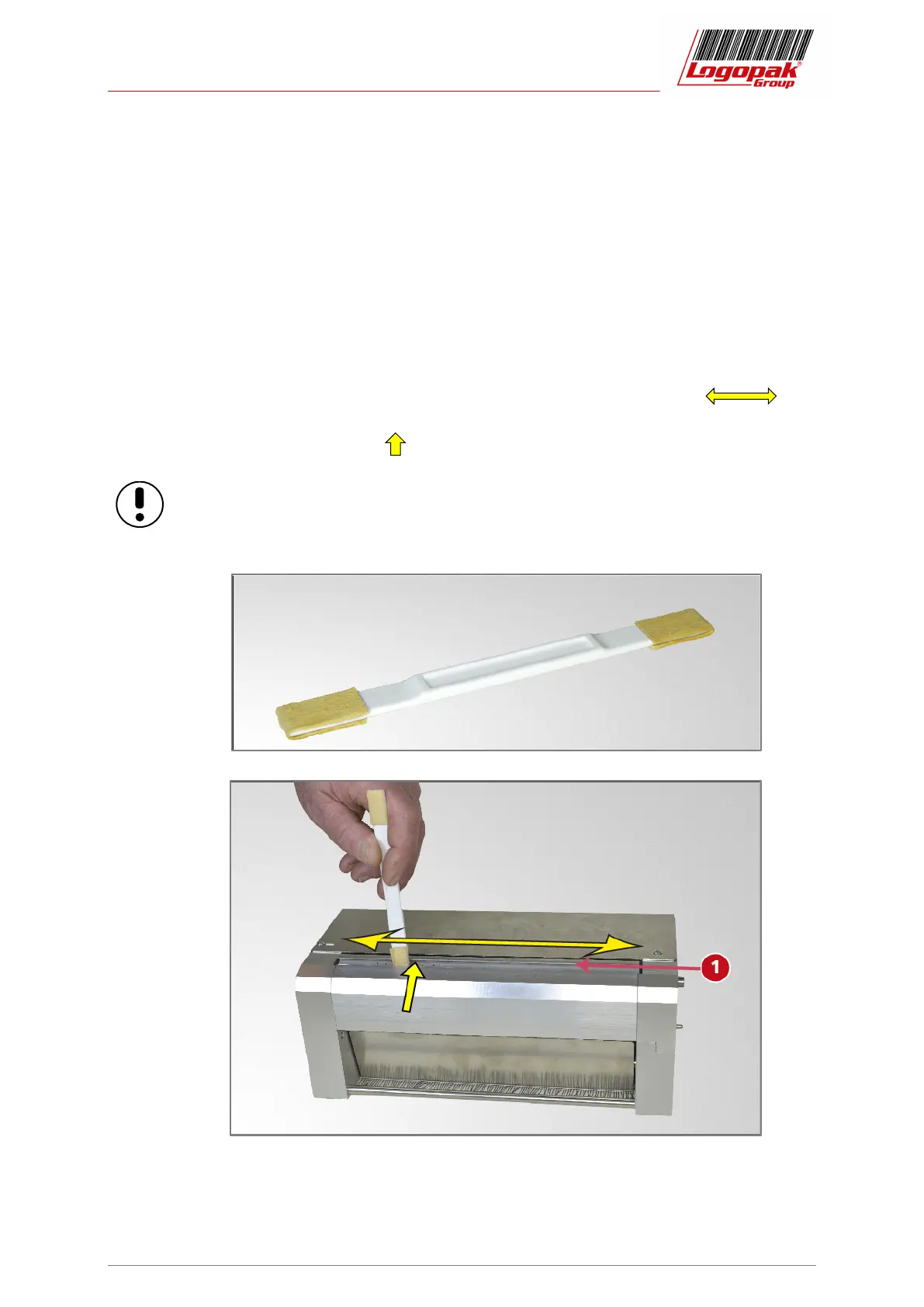 Logopak®
Group

1