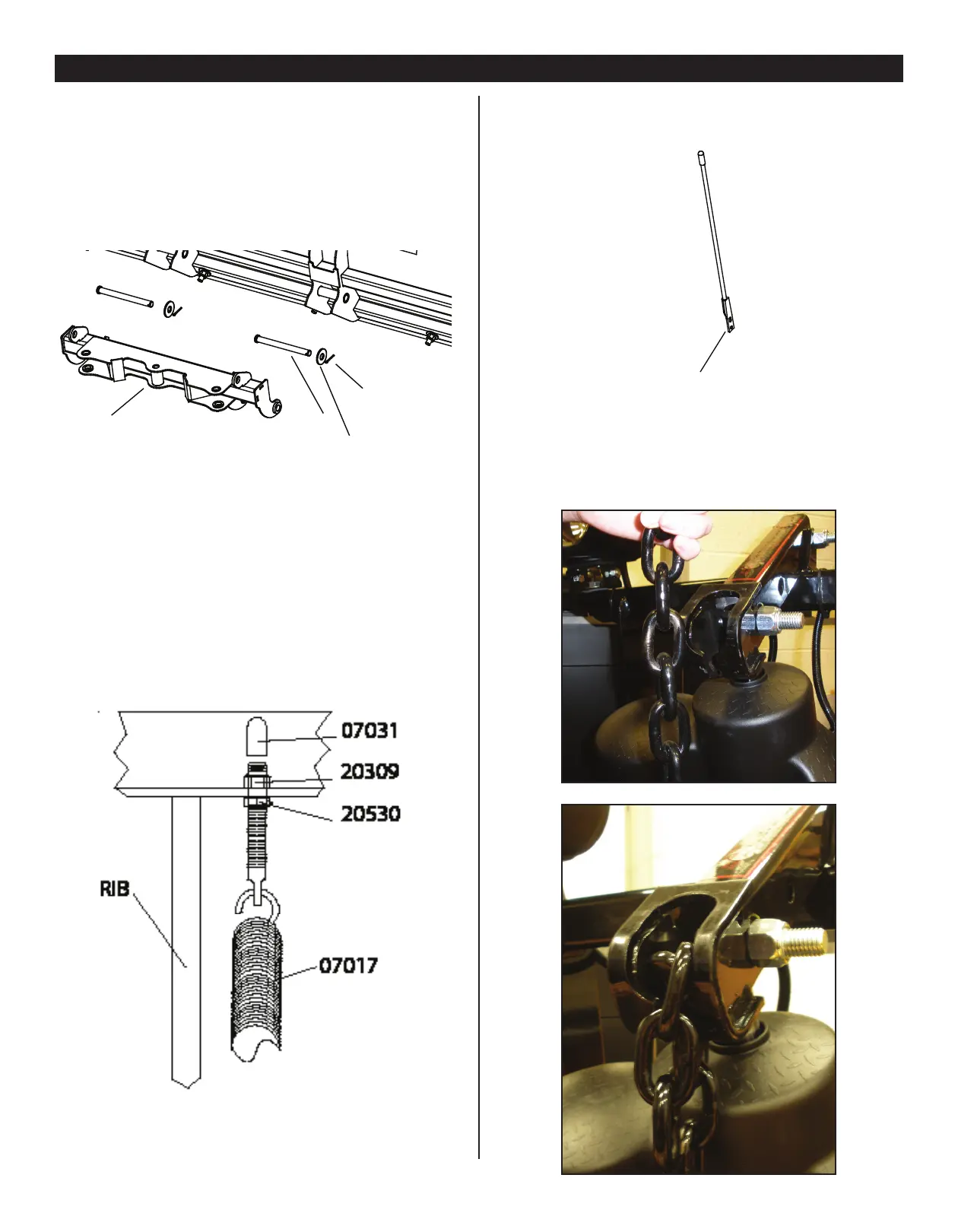 07031
20309
20530
RIB
07017