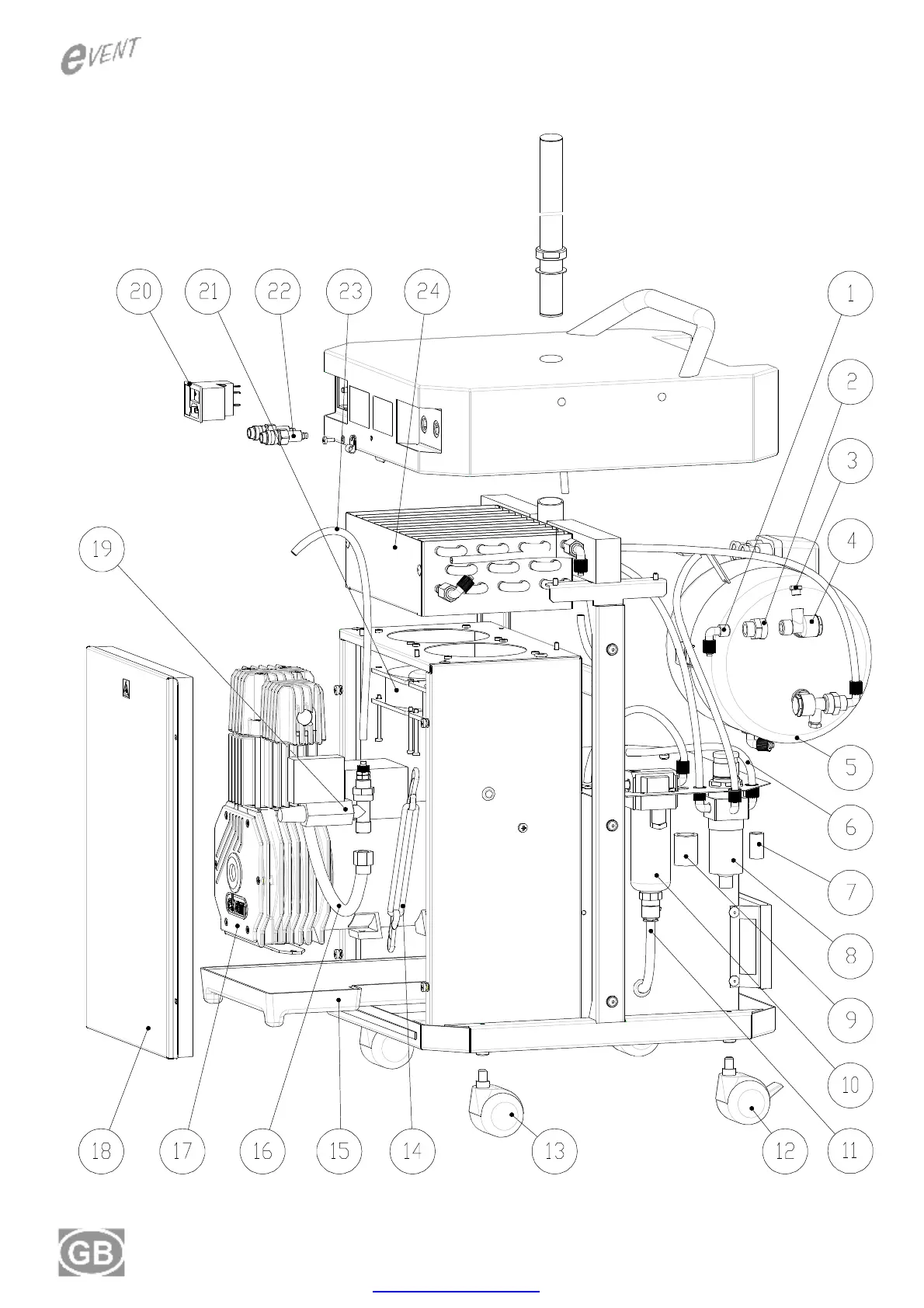 eVENT

20 21 22 23 24

1

2

3

4

19

5

6

7

8

9

10

18 17 16 15 14 13 12 11

GB