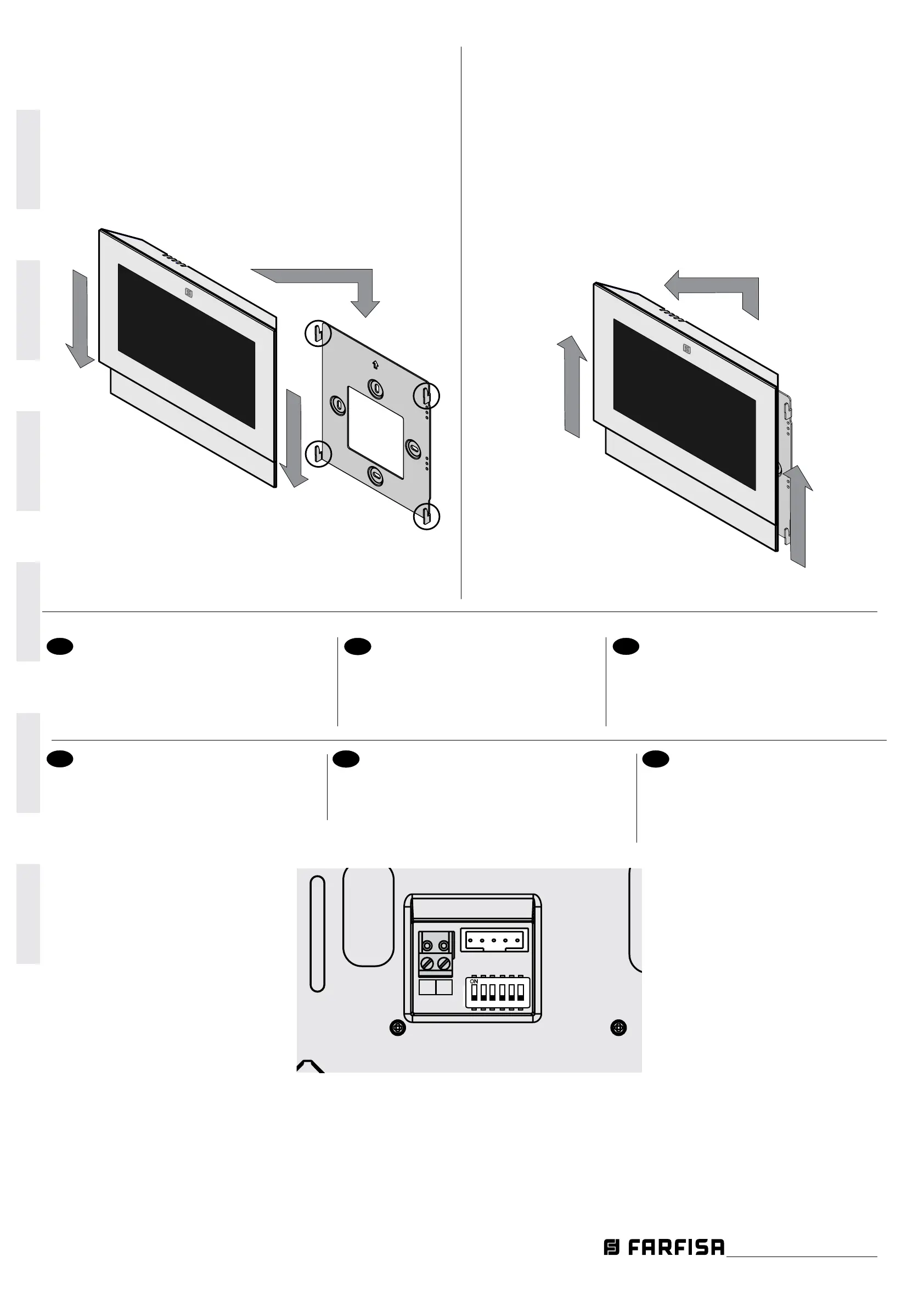 ON

FARFISA