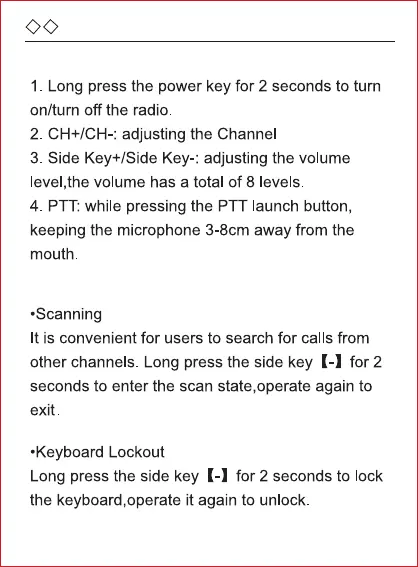 ◇◇

1. Long press the power key for 2 seconds to turn on/turn off the radio.
2. CH+/CH-: adjusting the Channel
3. Side Key+/Side Key-: adjusting the volume level,the volume has a total of 8 levels.
4. PTT: while pressing the PTT launch button, keeping the microphone 3-8cm away from the mouth.

•Scanning
It is convenient for users to search for calls from other channels. Long press the side key【-】for 2 seconds to enter the scan state,operate again to exit.

•Keyboard Lockout
Long press the side key【-】for 2 seconds to lock the keyboard,operate it again to unlock.