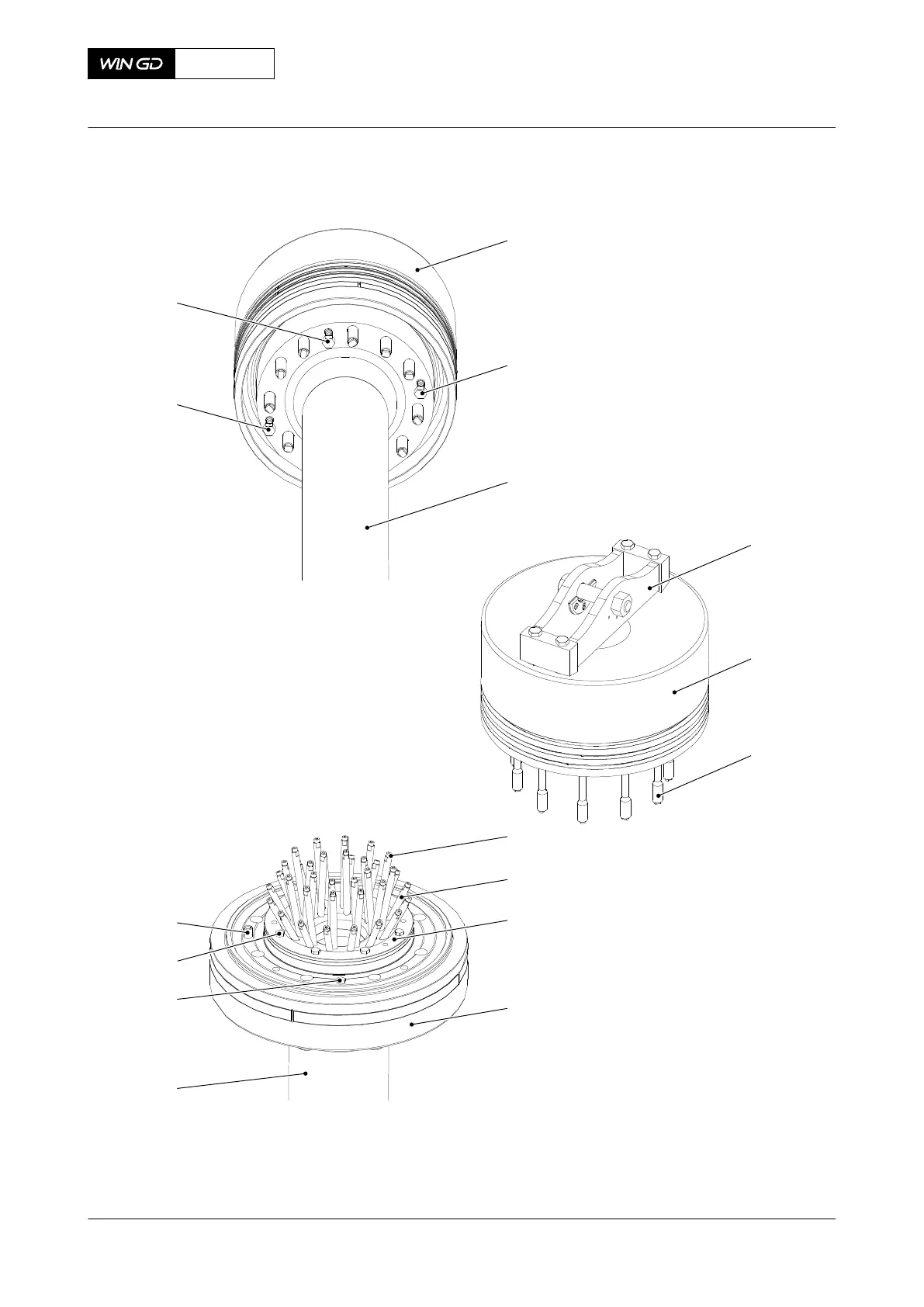 WIN GD