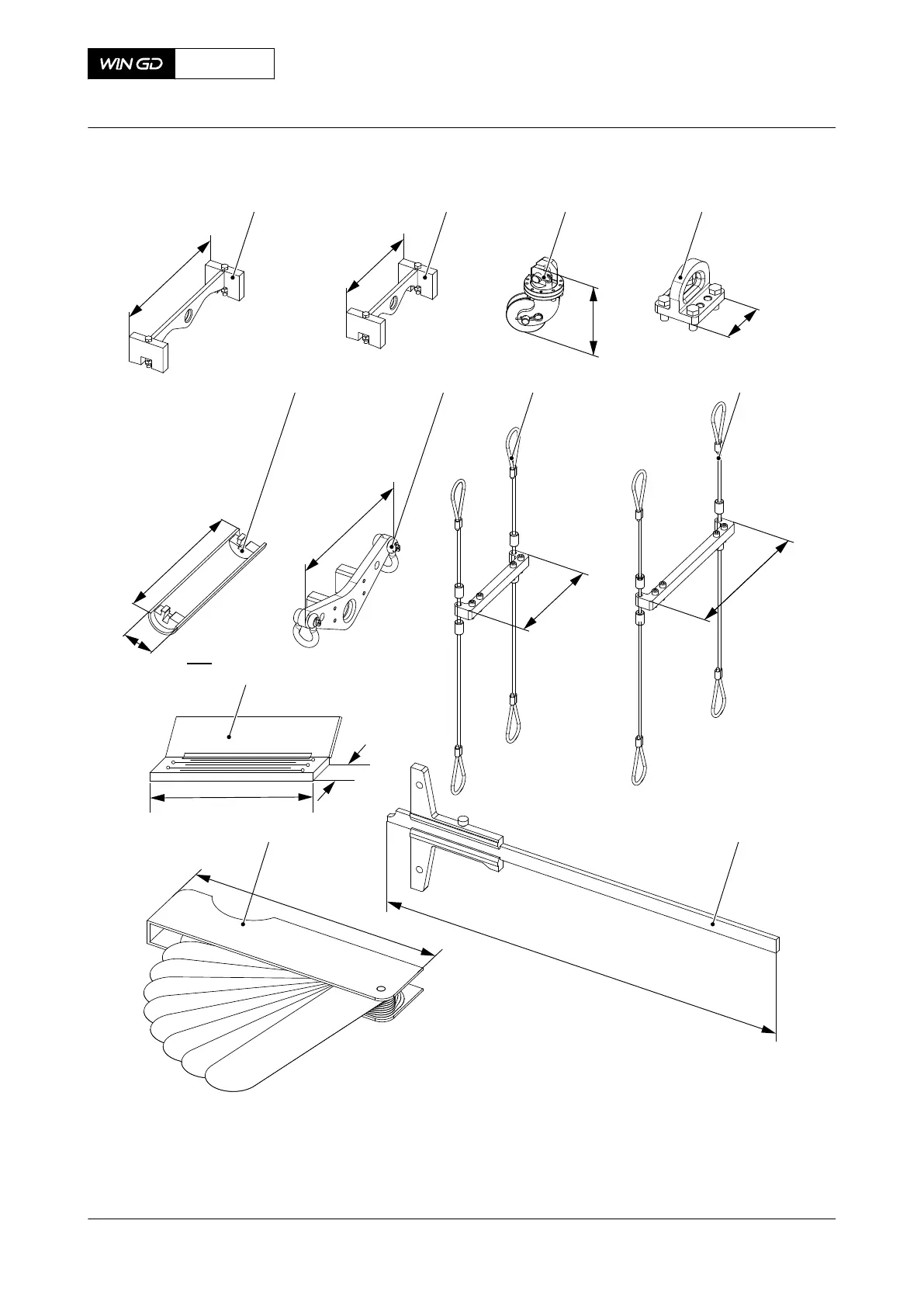 WIN GD