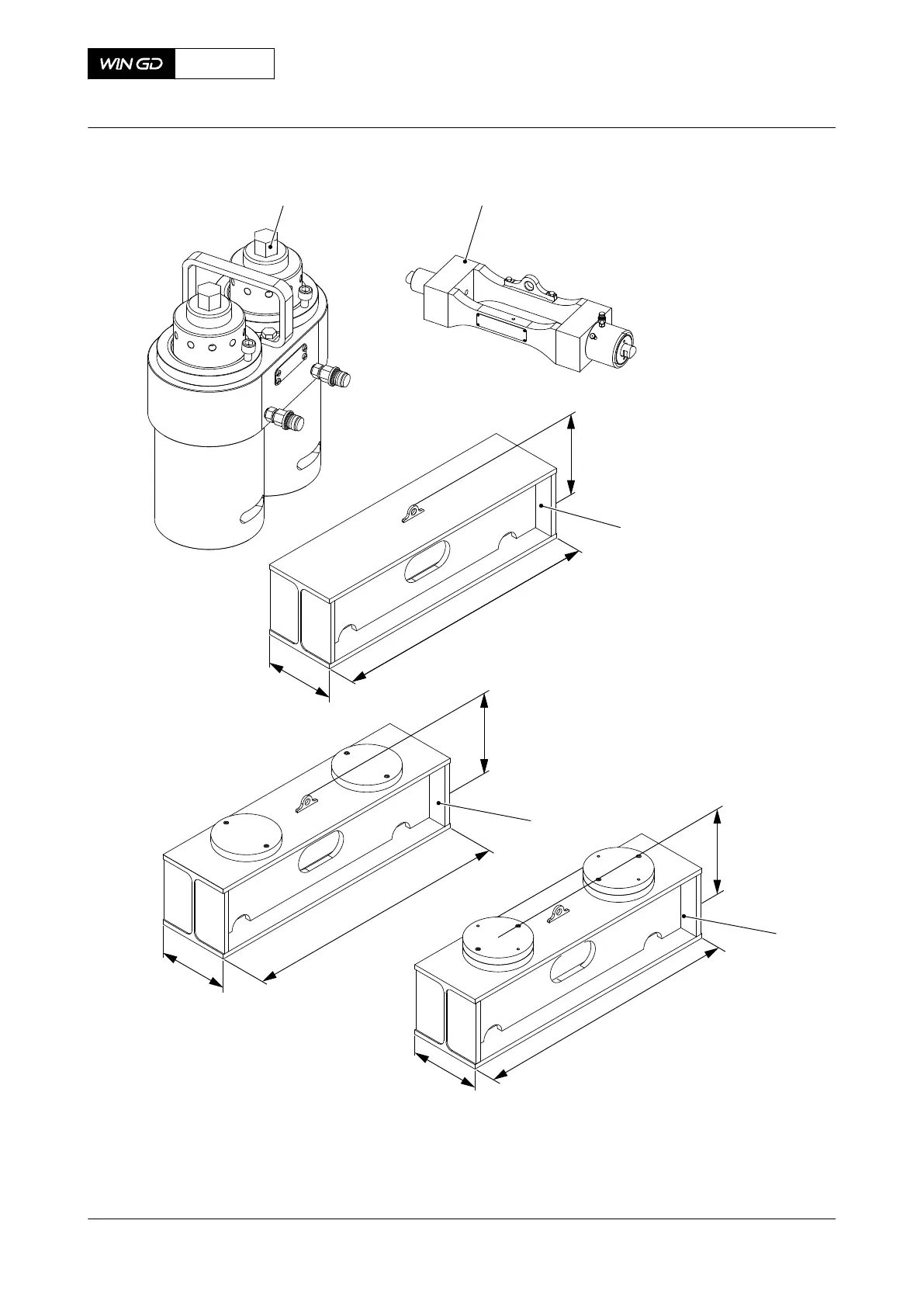 WIN GD