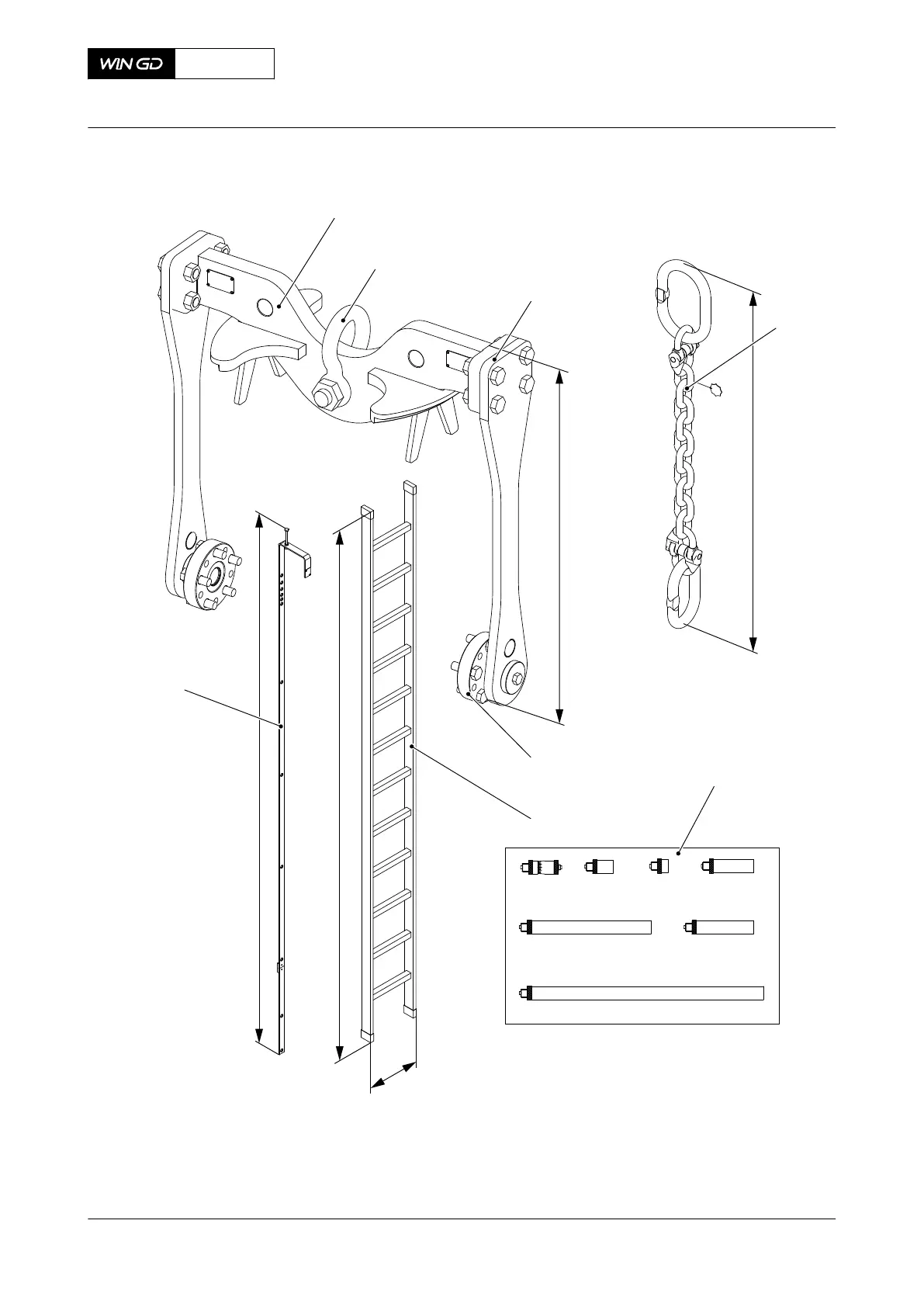 WIN GD