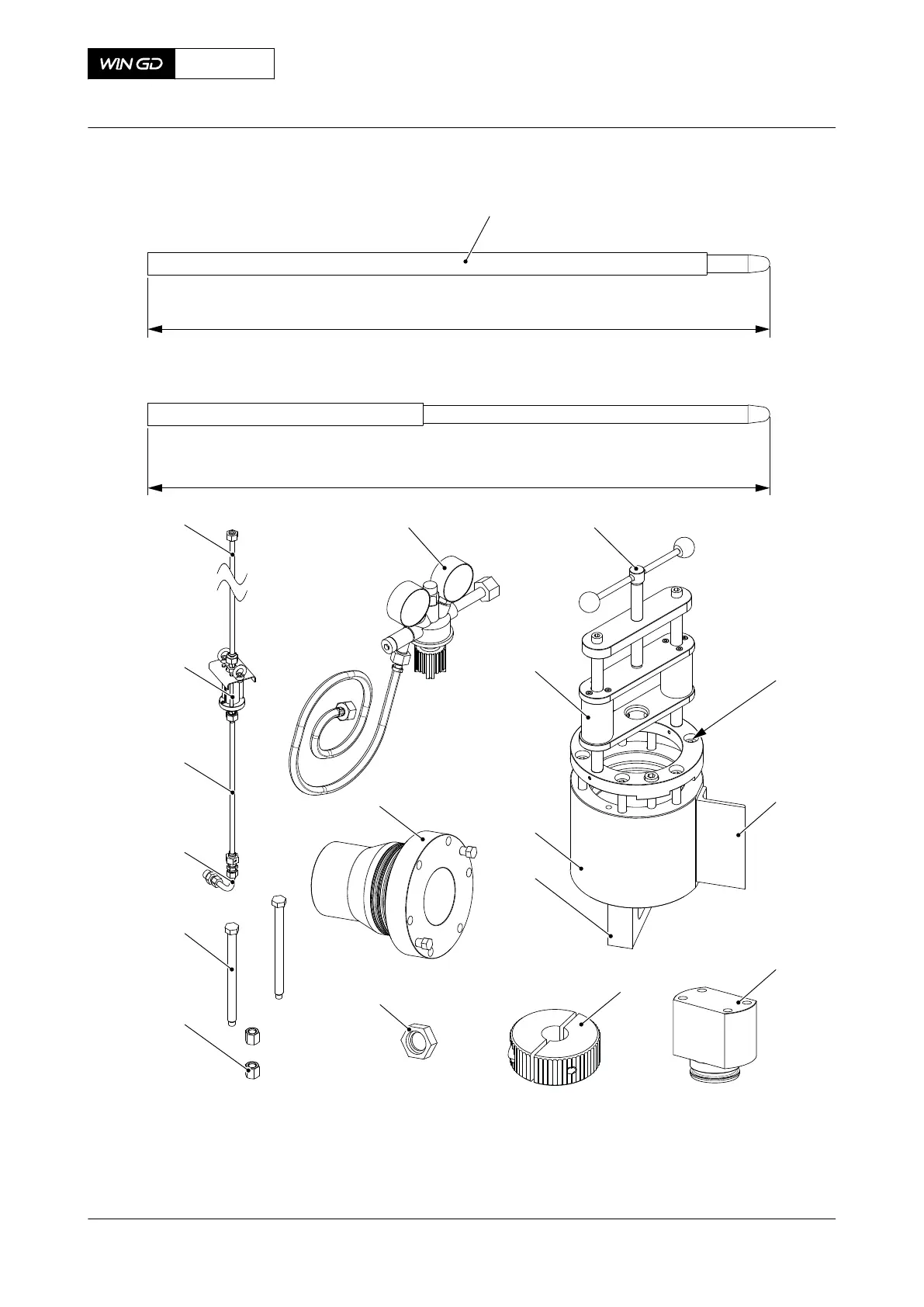 WIN GD