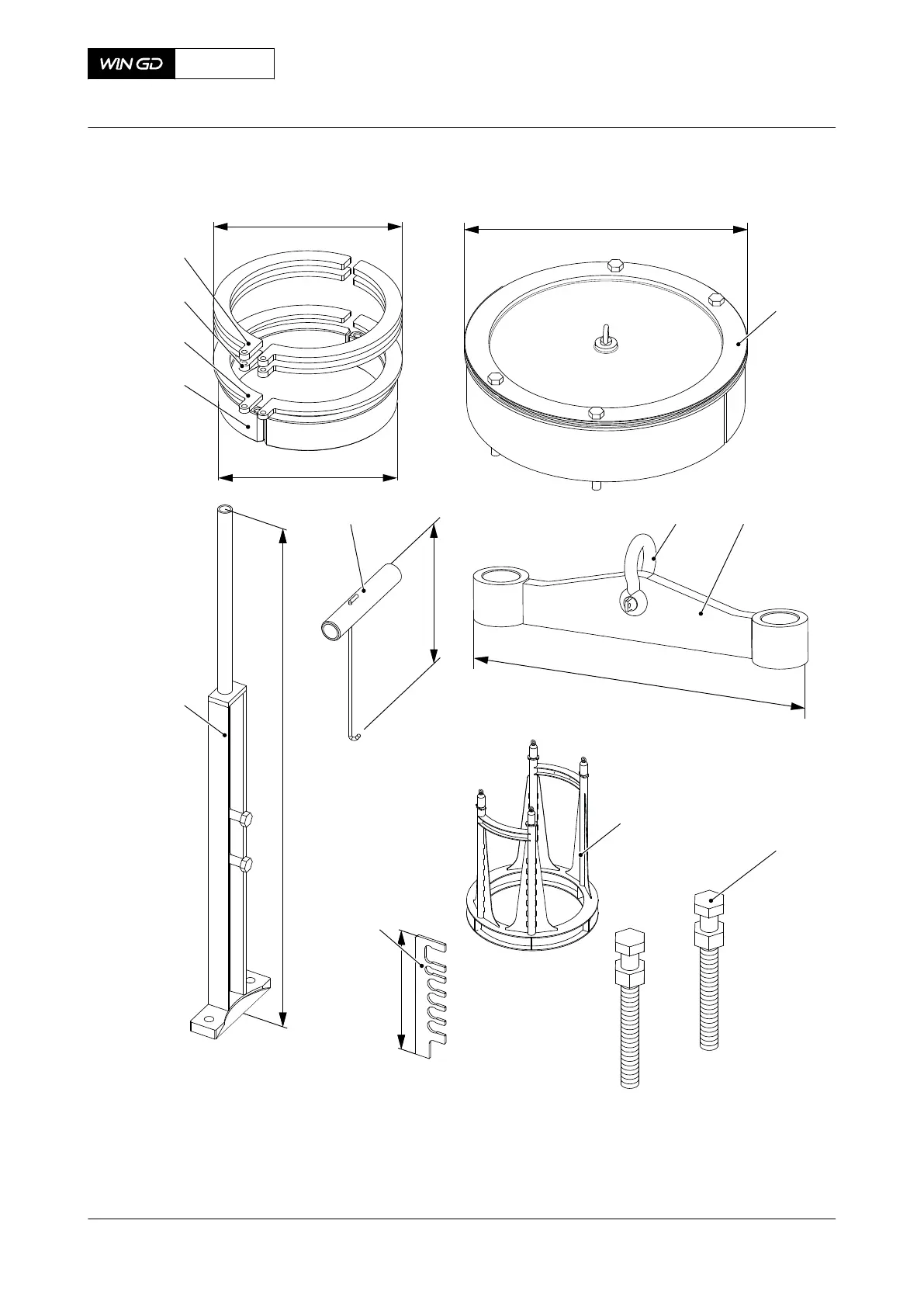 WIN GD