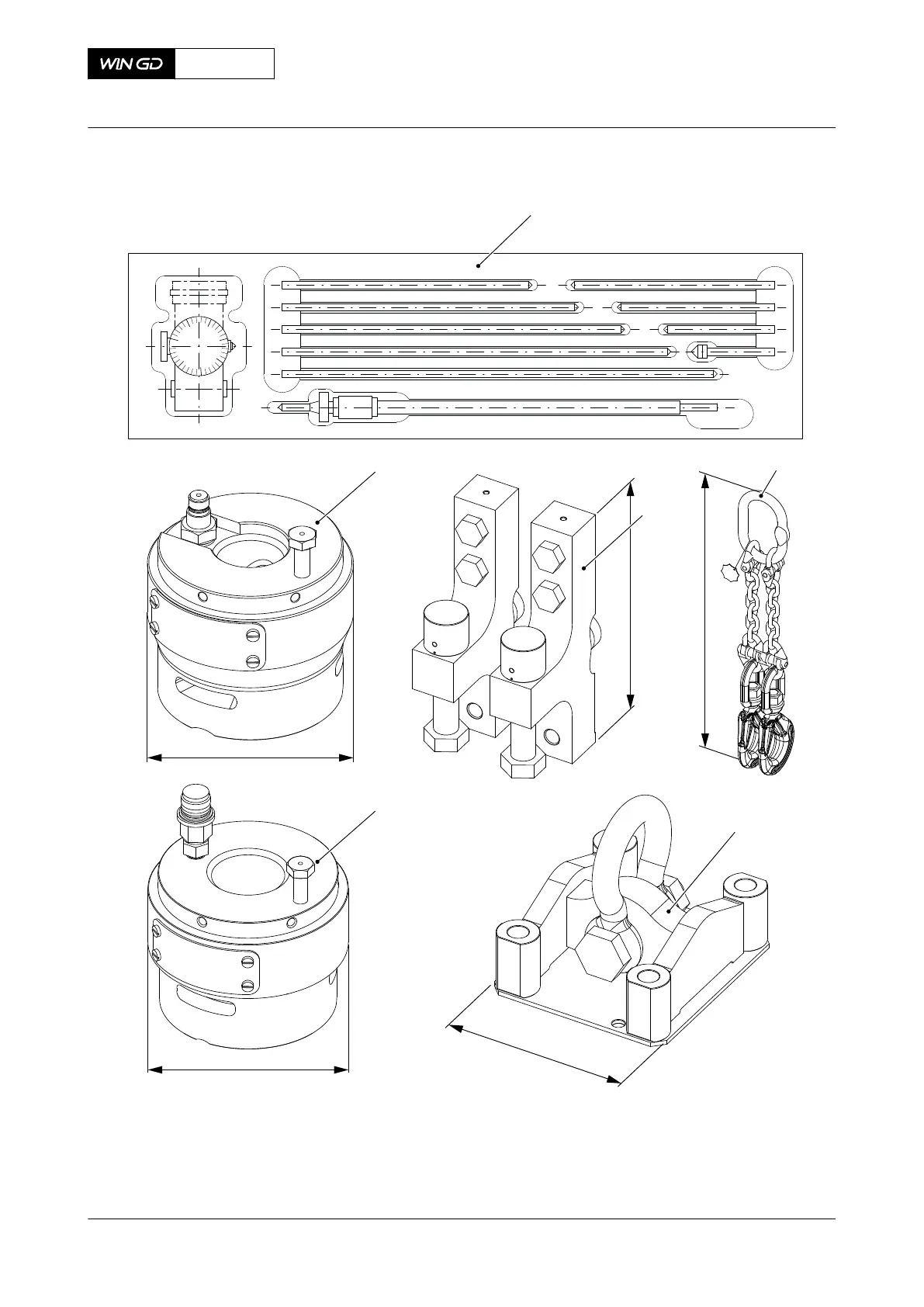 WIN GD