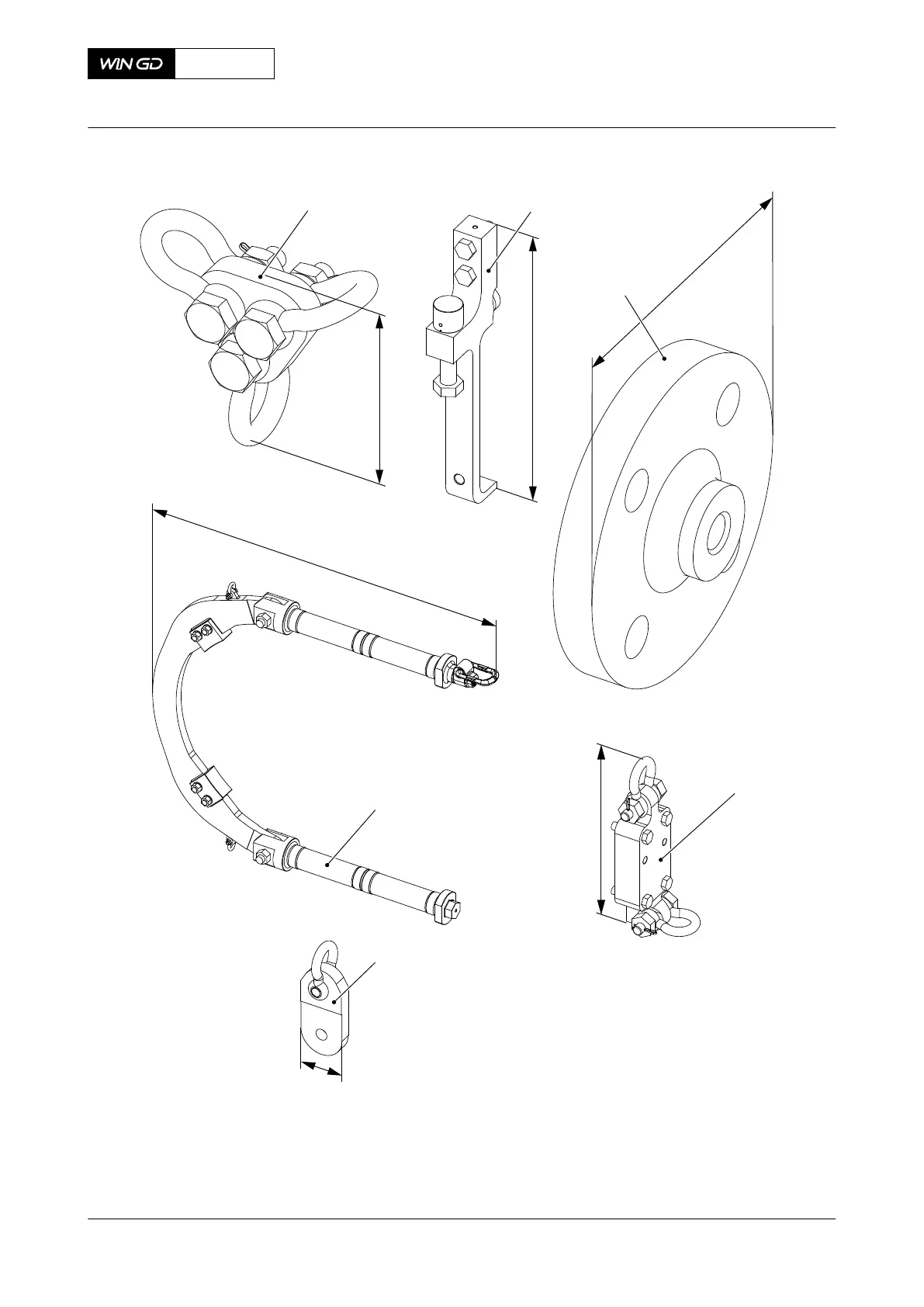 WIN GD