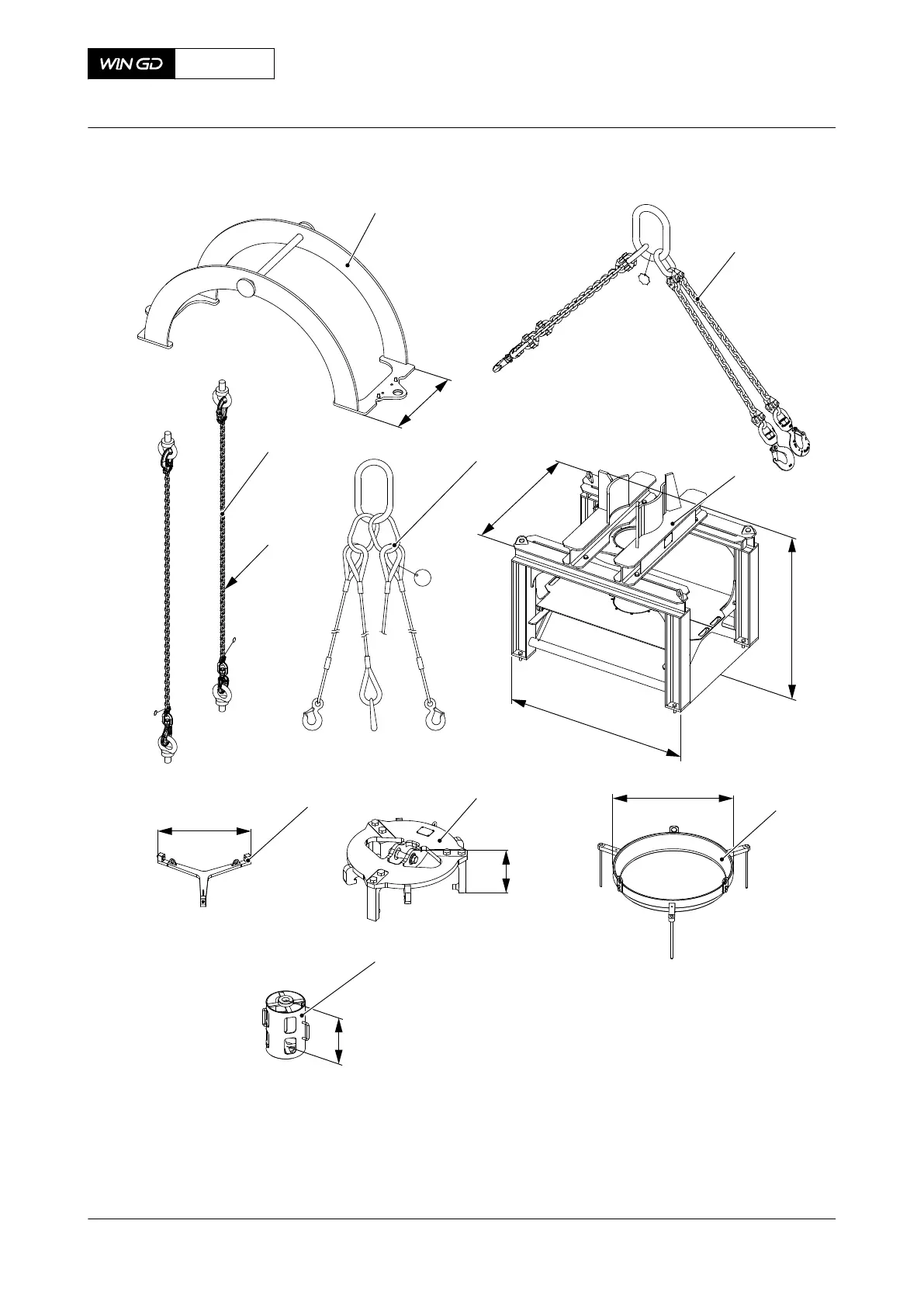 WIN GD