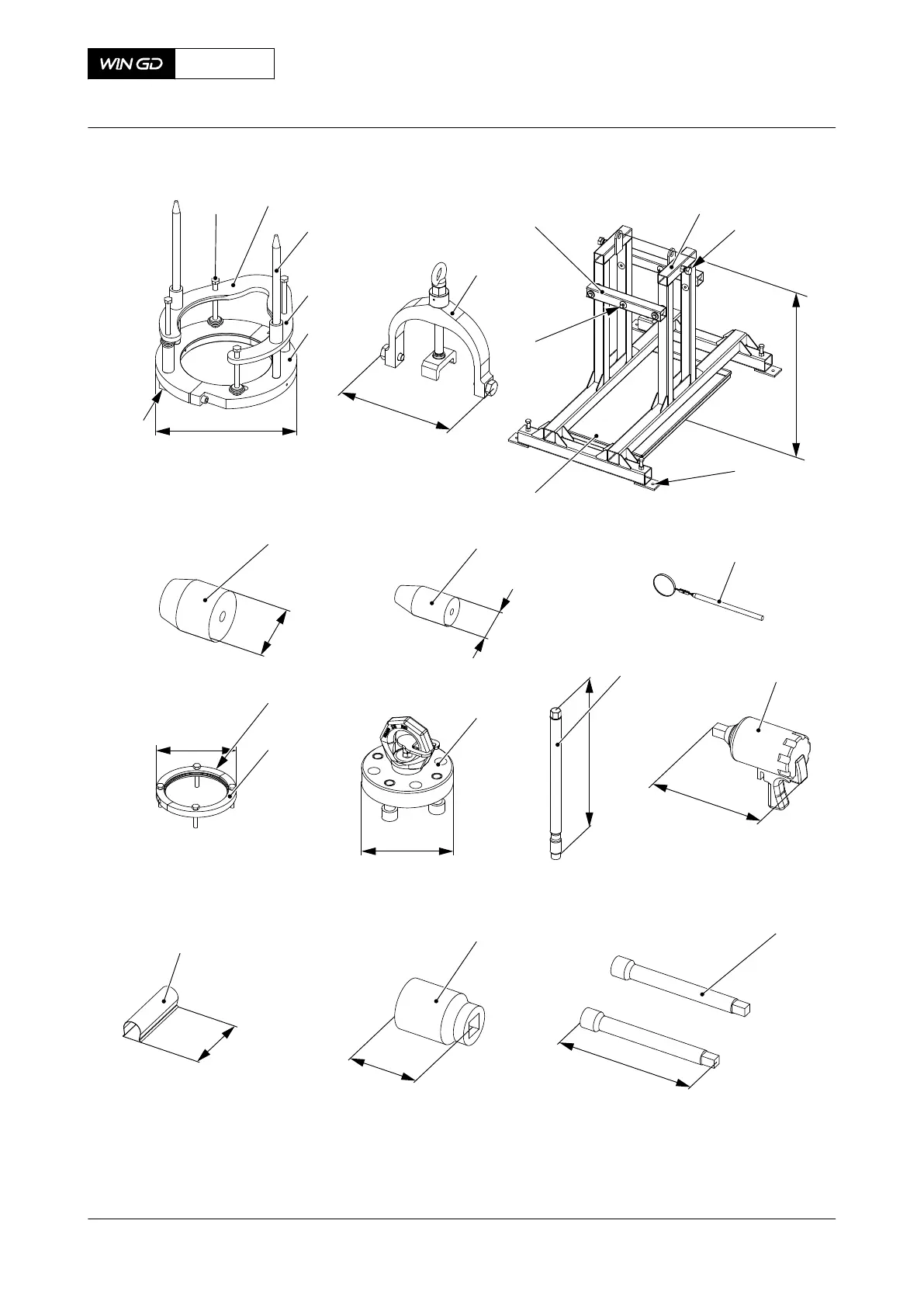 WIN GD