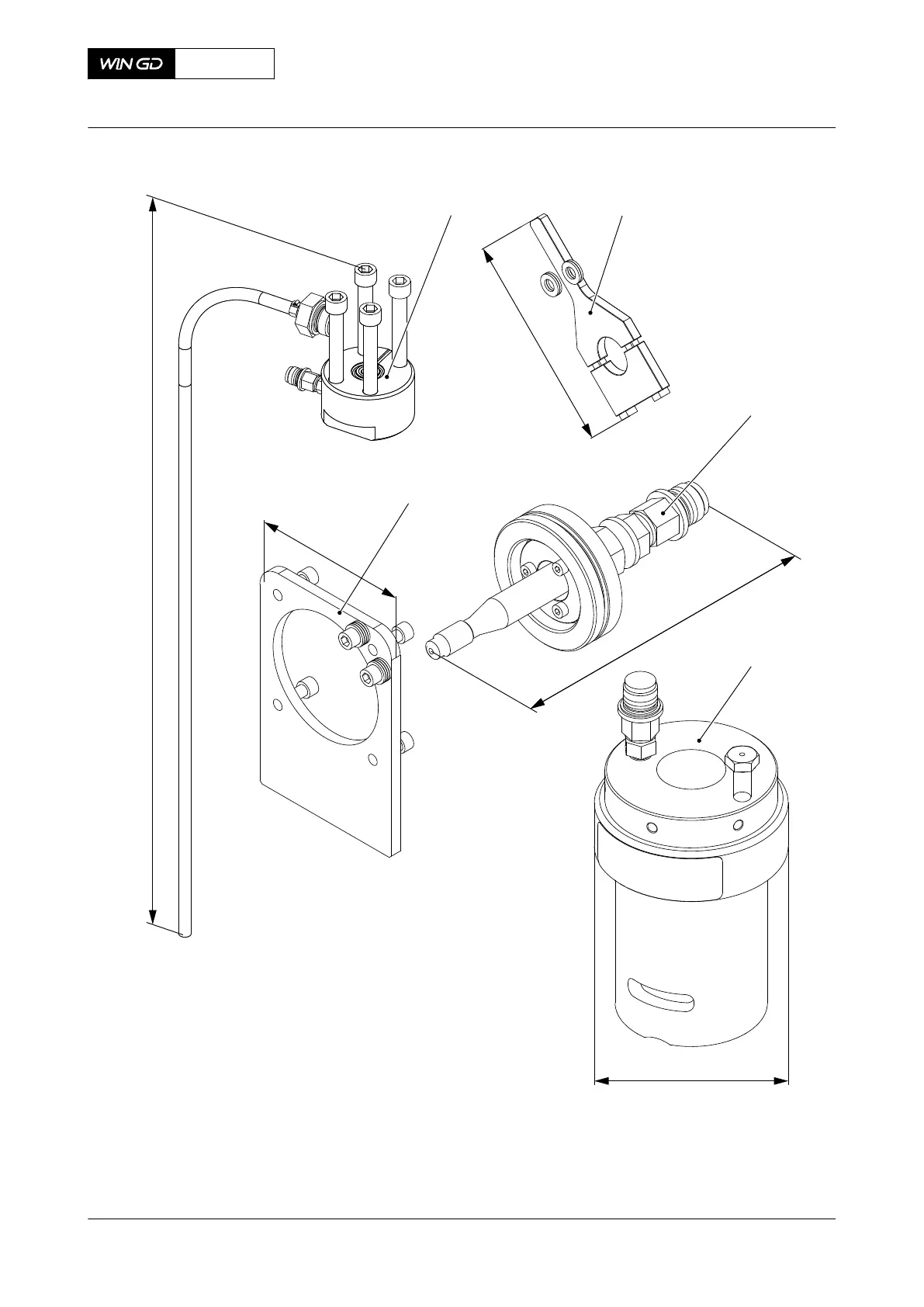 WIN GD