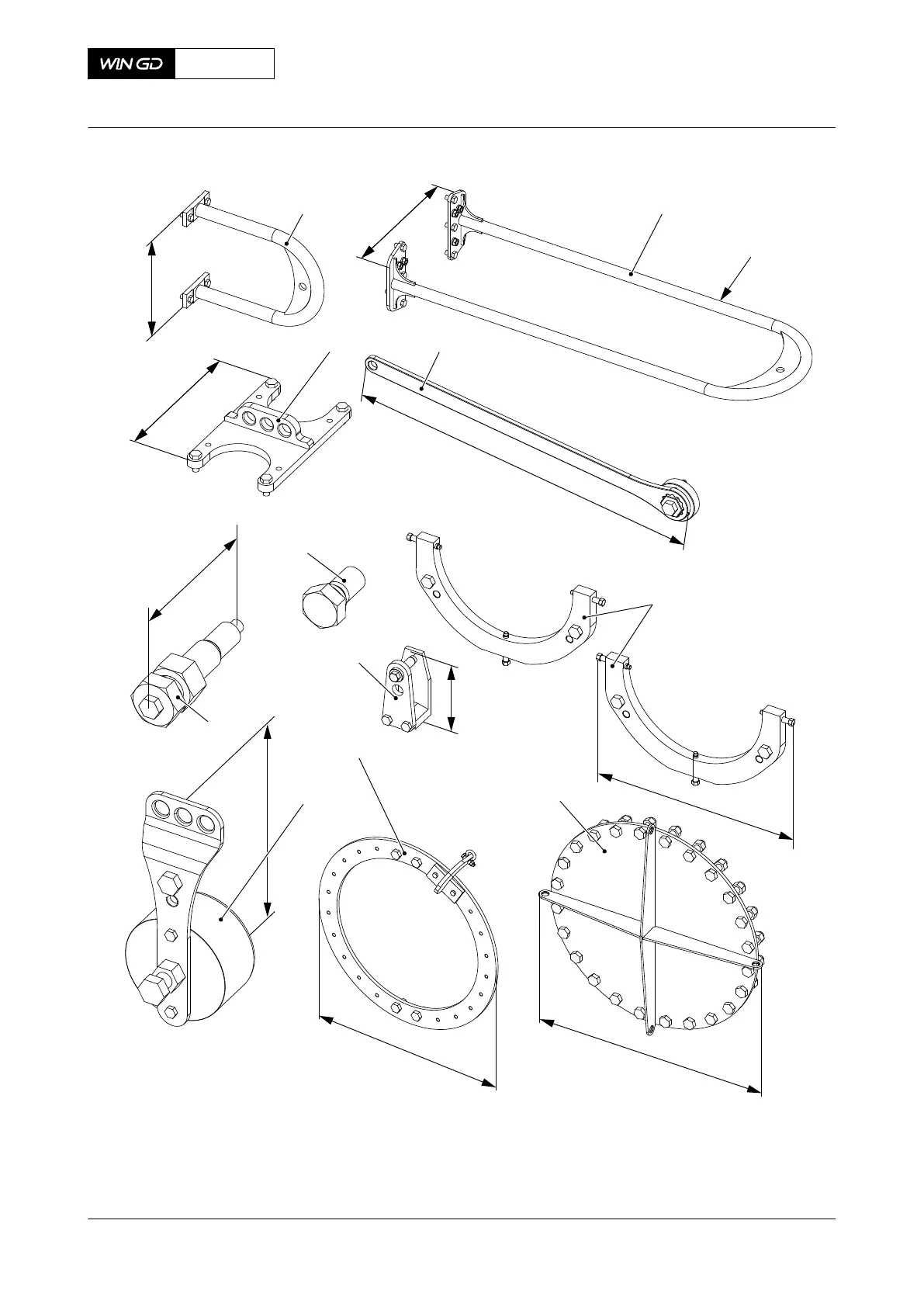 WIN GD