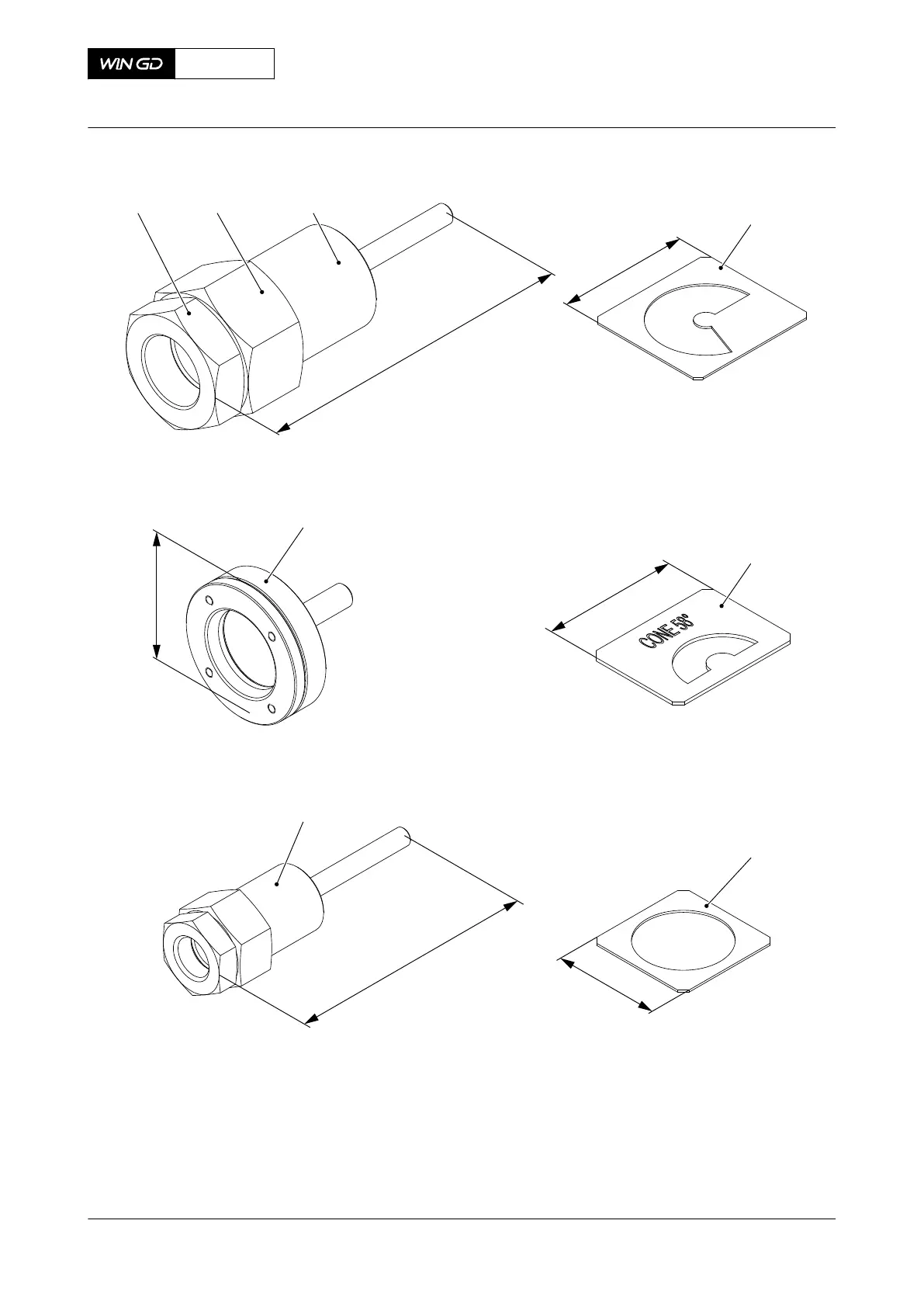 WIN GD

CONE 58°