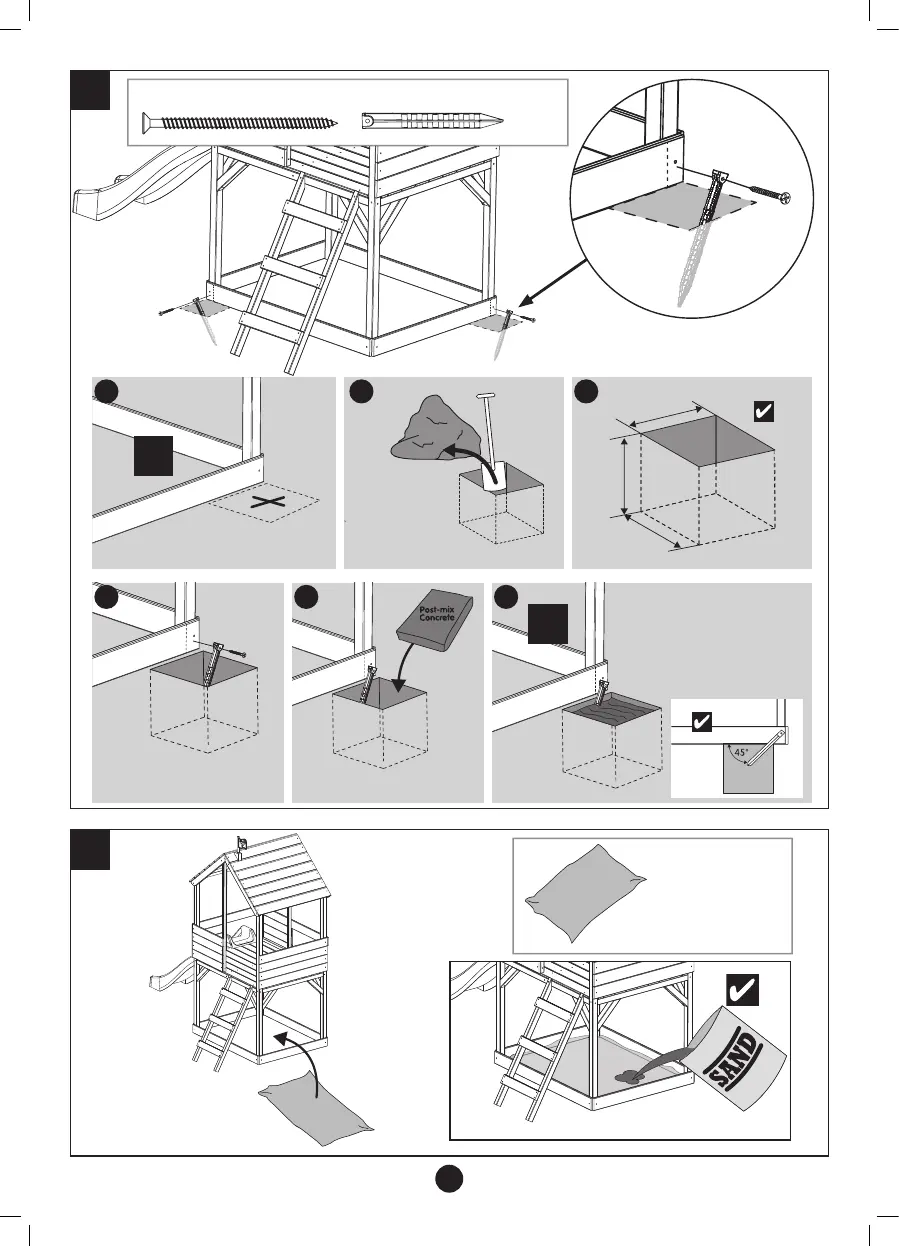 Post-mix Concrete

45°

SAND