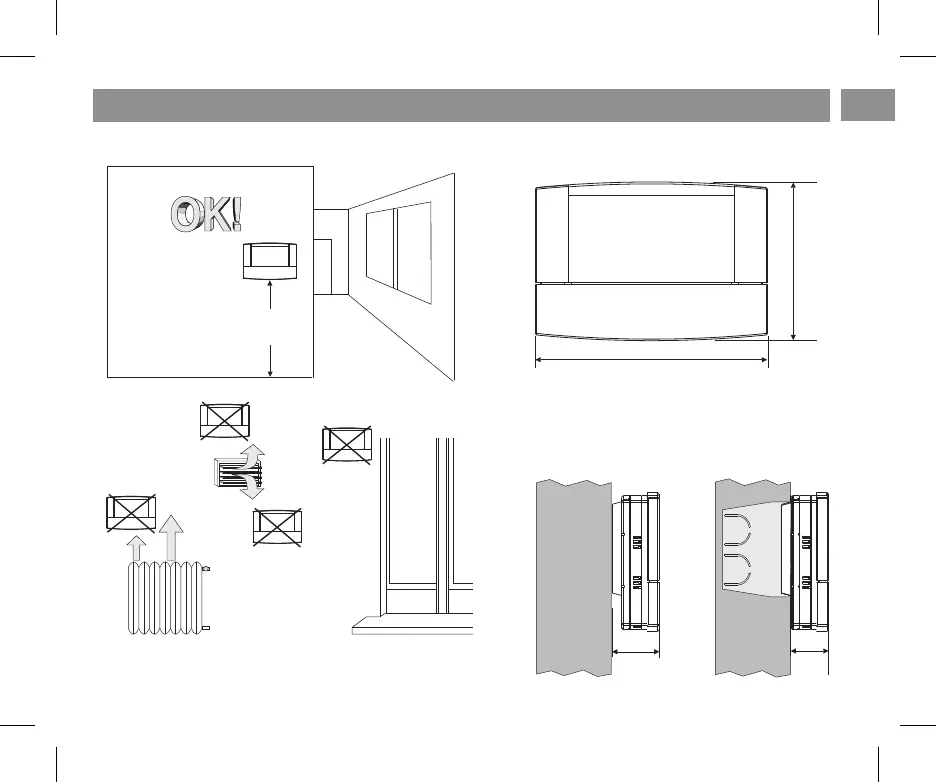 OK!