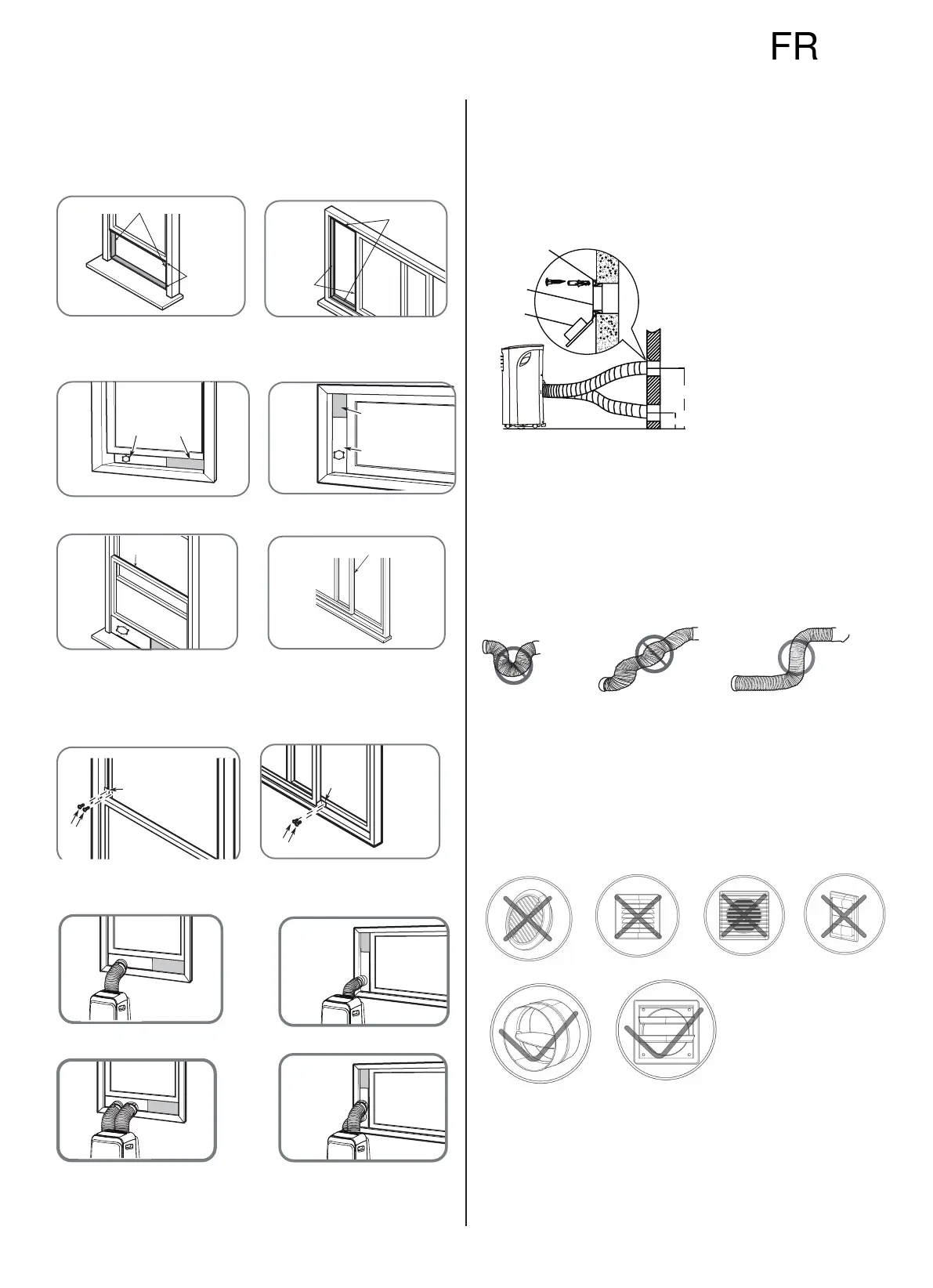 FR