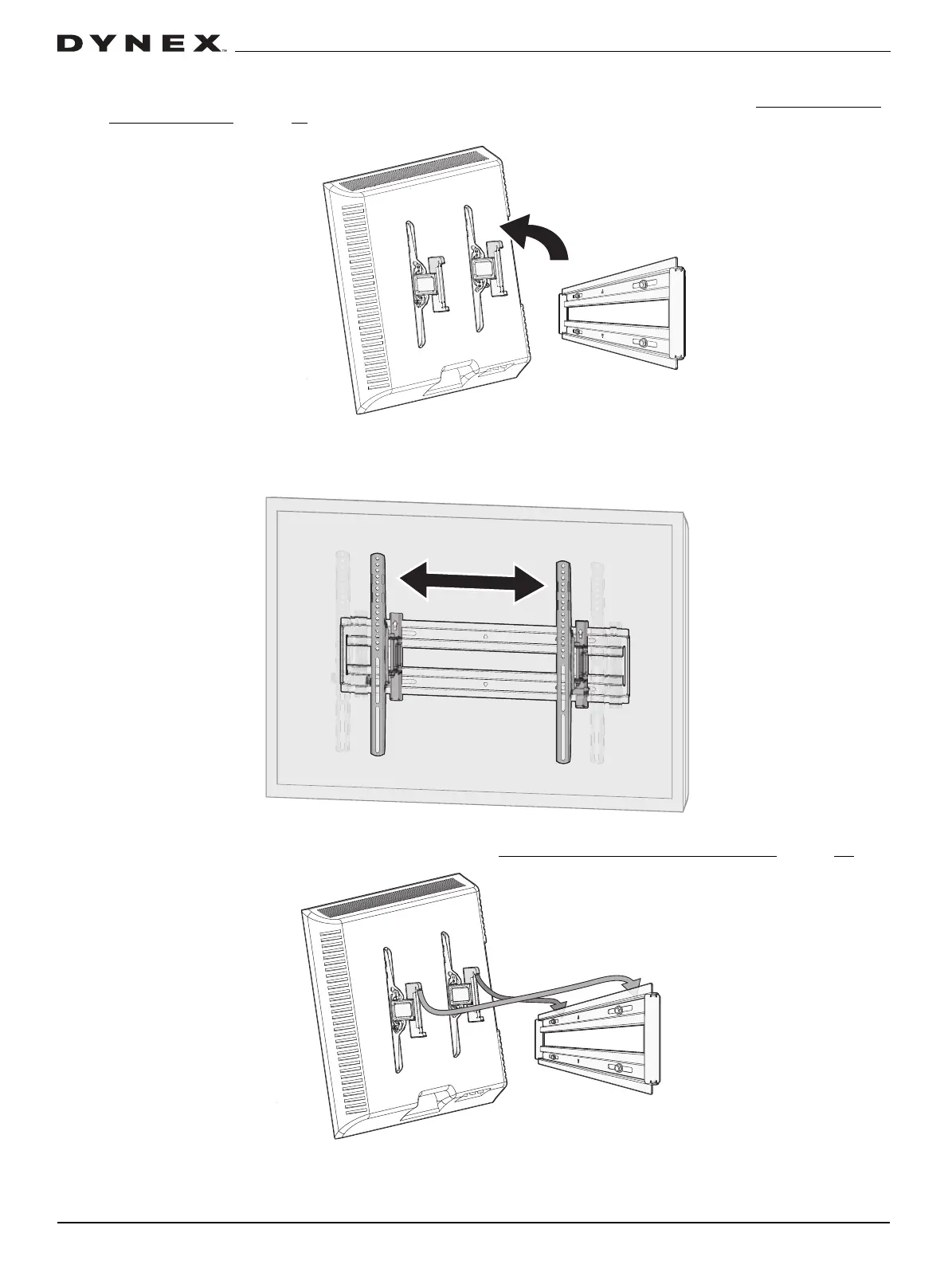 DYNEX™