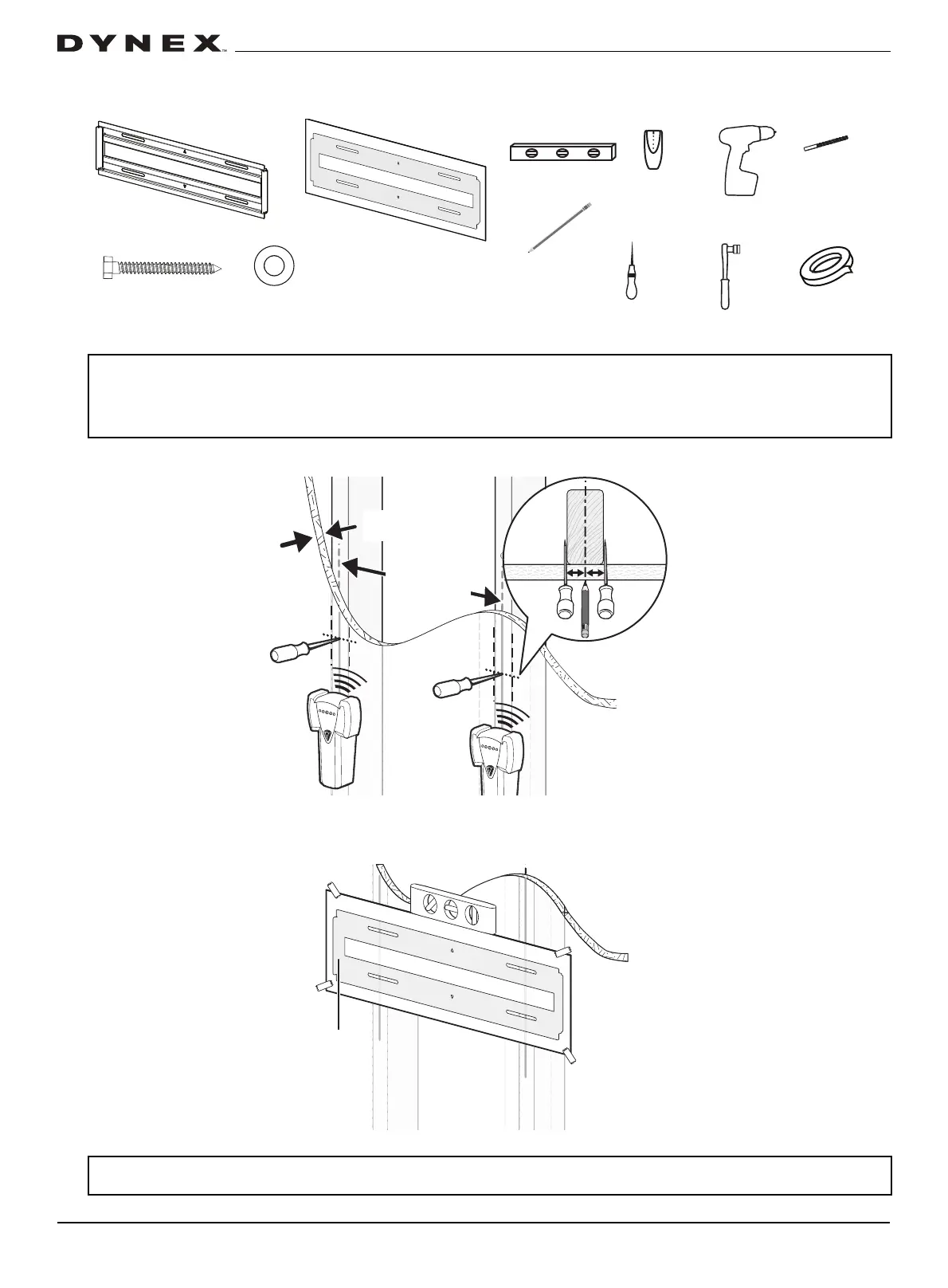 DYNEX™