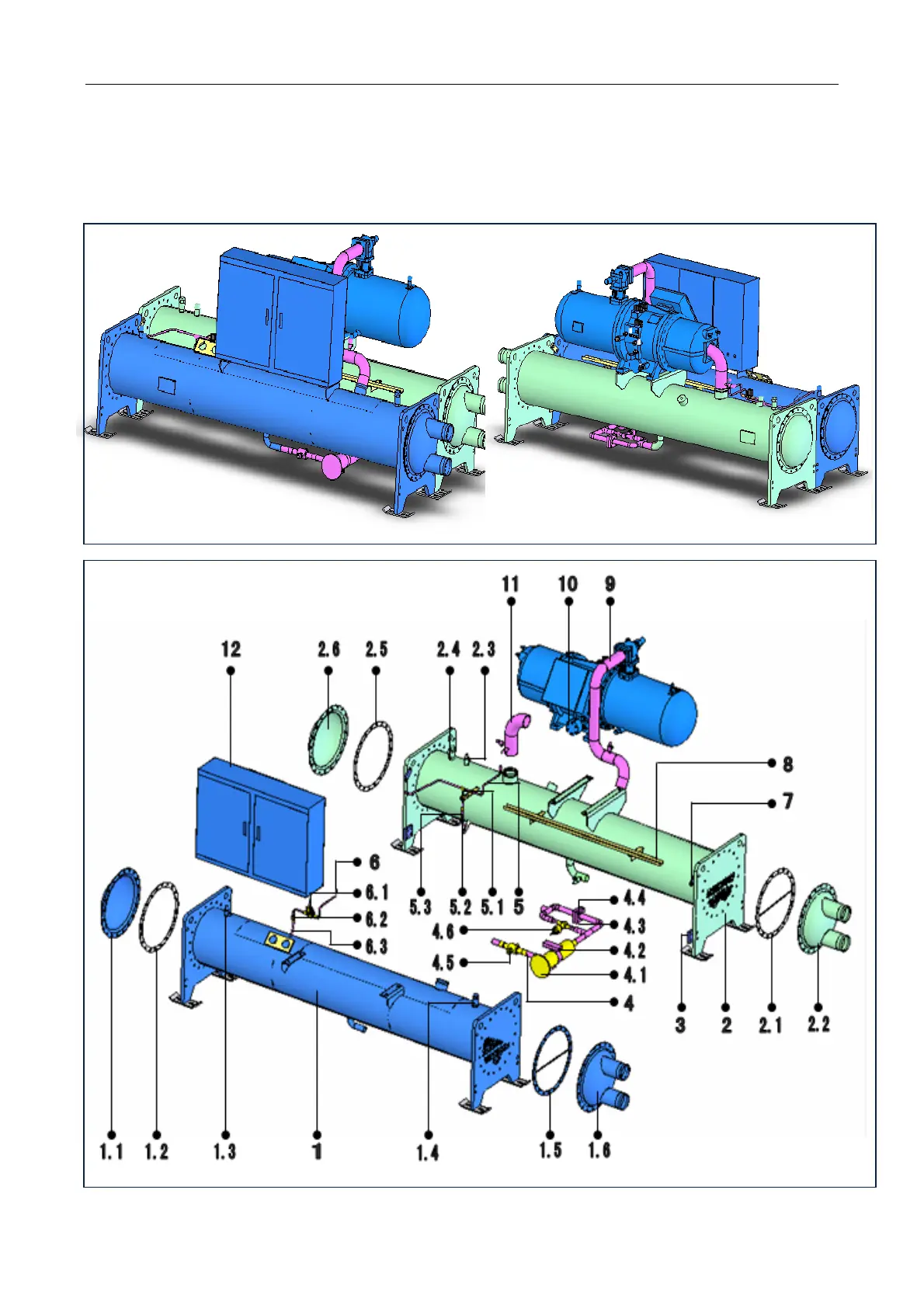 11 10 9

12 2.6 2.5 2.4 2.3

8

7

6

6.1

6.2

6.3

5.3 5.2 5.1 5

4.4

4.6

4.3

4.2

4.5

4.1

4

3 2 2.1 2.2

1.1 1.2 1.3 1 1.4 1.5 1.6