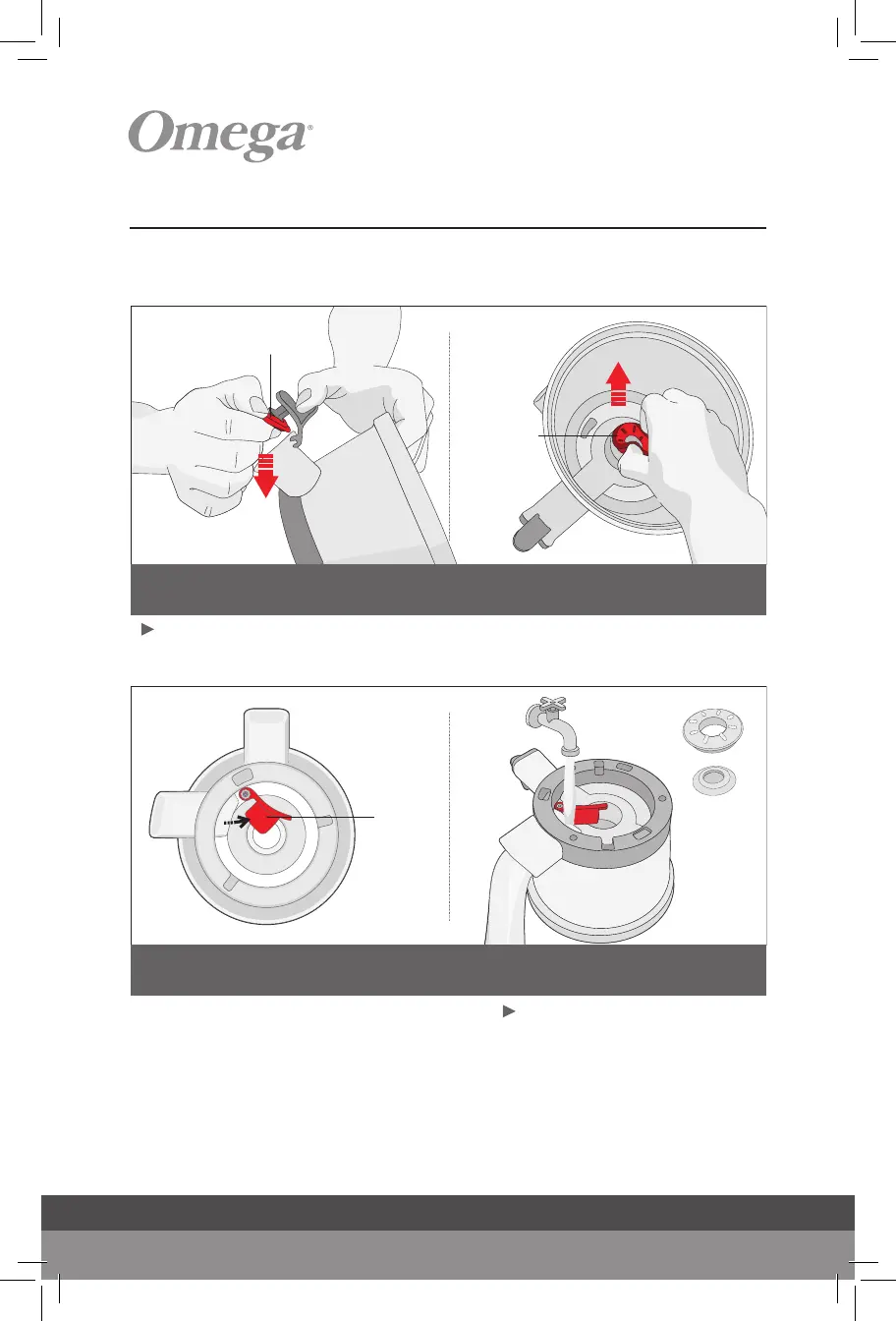 Omega®