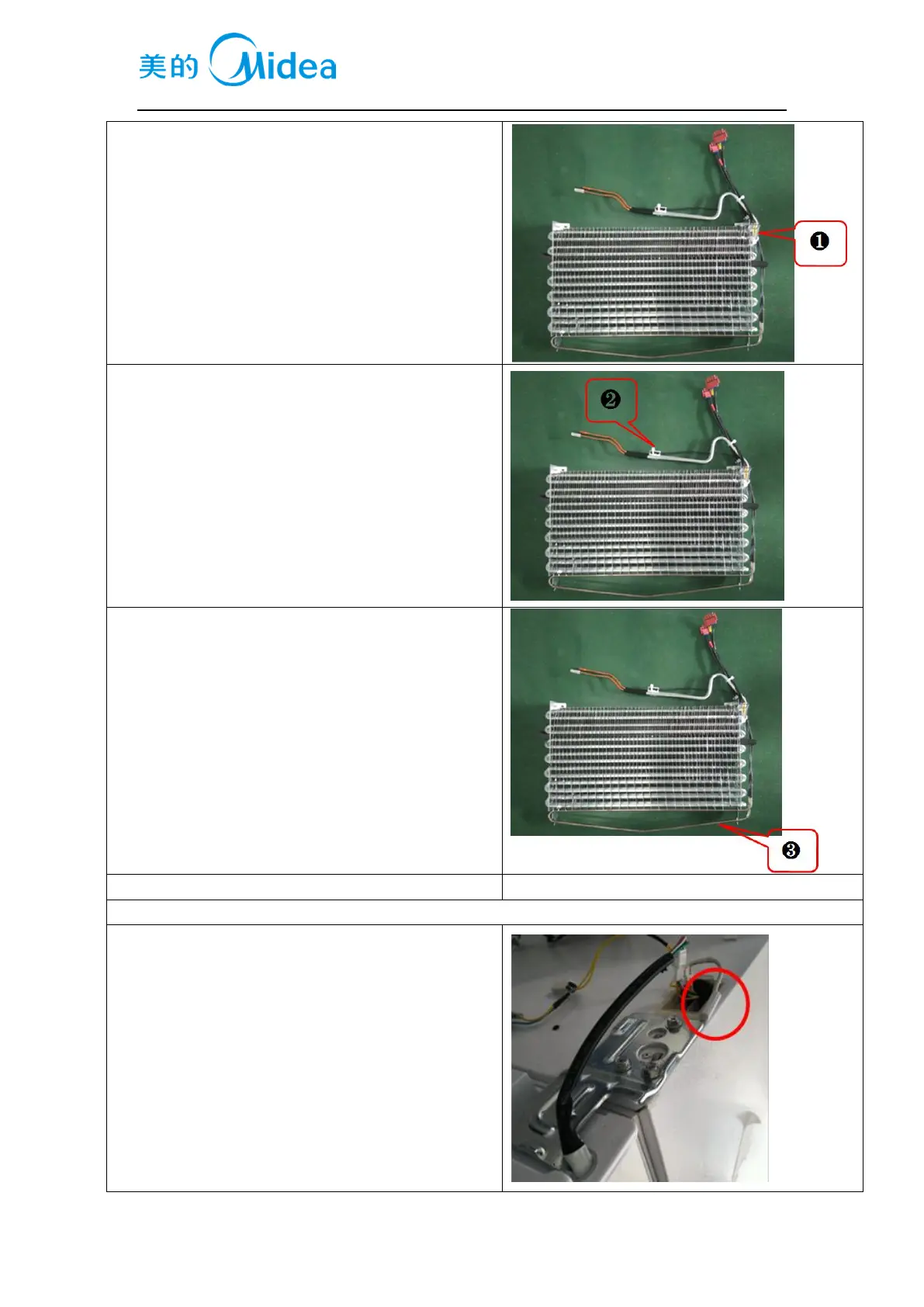 美的 Midea

❶

❷

❸