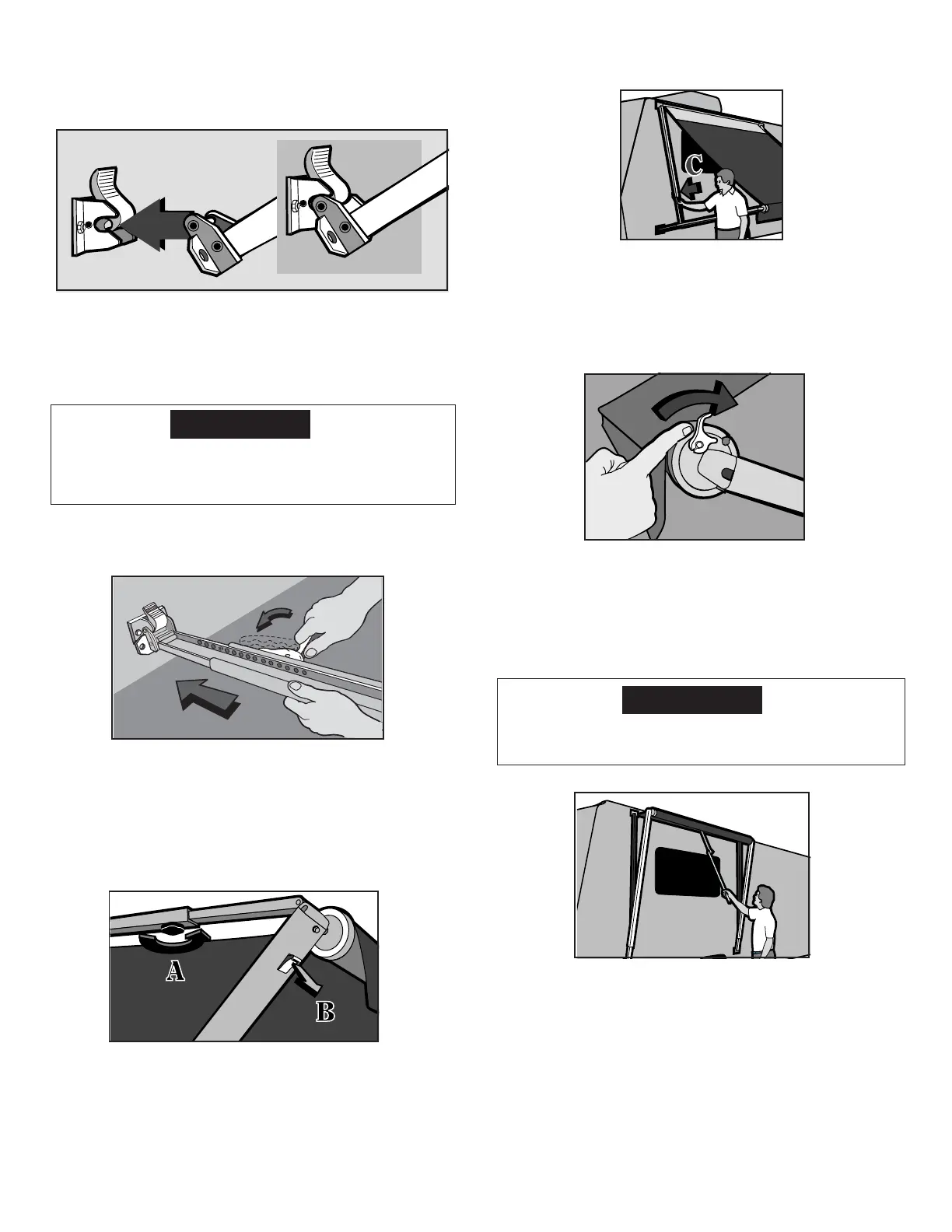 C

A

B